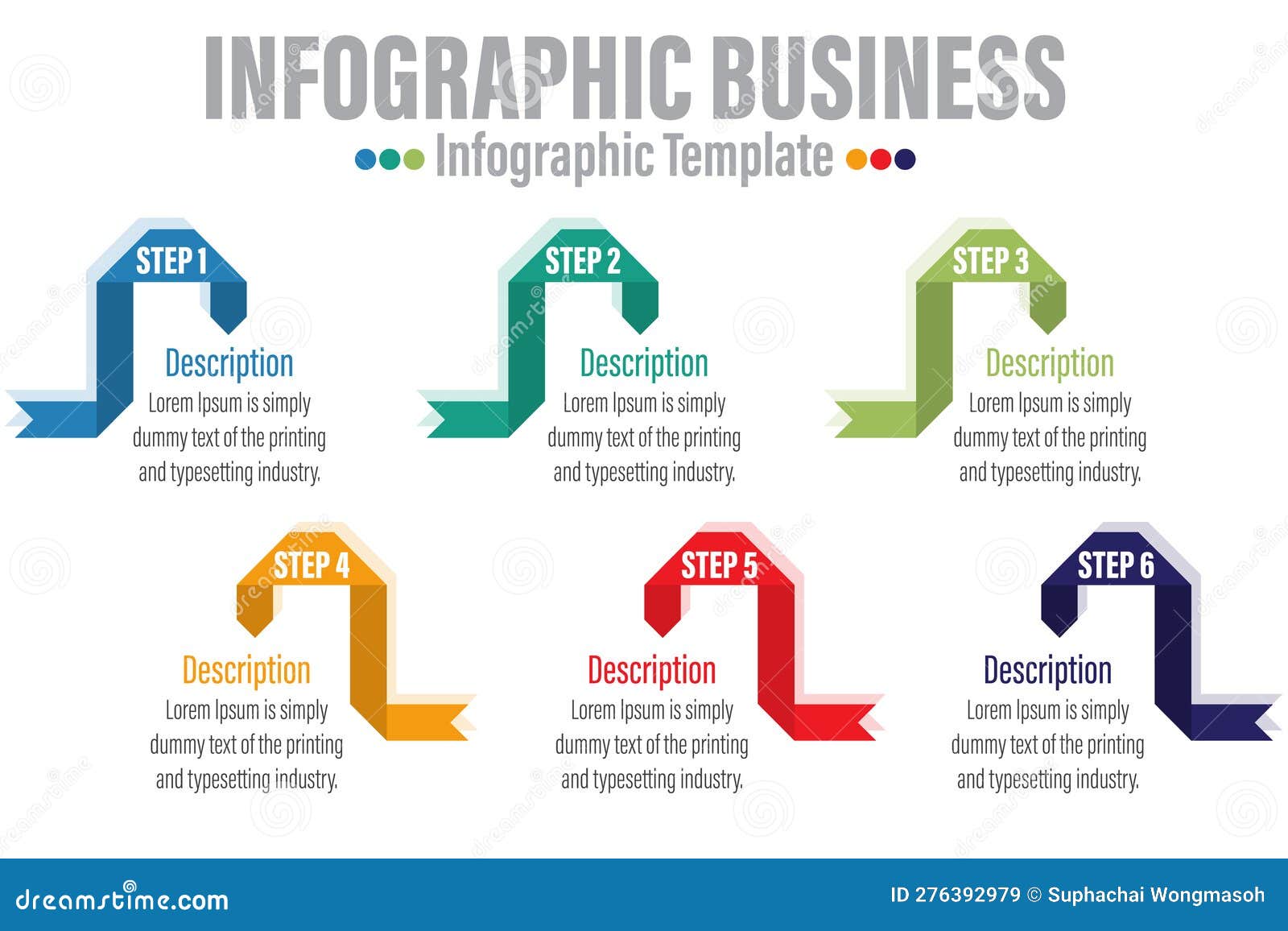 INFOGRAPHIC BUSINESS
Infographic Template

STEP 1
Description
Lorem Ipsum is simply dummy text of the printing and typesetting industry.

STEP 2
Description
Lorem Ipsum is simply dummy text of the printing and typesetting industry.

STEP 3
Description
Lorem Ipsum is simply dummy text of the printing and typesetting industry.

STEP 4
Description
Lorem Ipsum is simply dummy text of the printing and typesetting industry.

STEP 5
Description
Lorem Ipsum is simply dummy text of the printing and typesetting industry.

STEP 6
Description
Lorem Ipsum is simply dummy text of the printing and typesetting industry.

dreamstime.com
ID 276392979 © Suphachai Wongmasoh