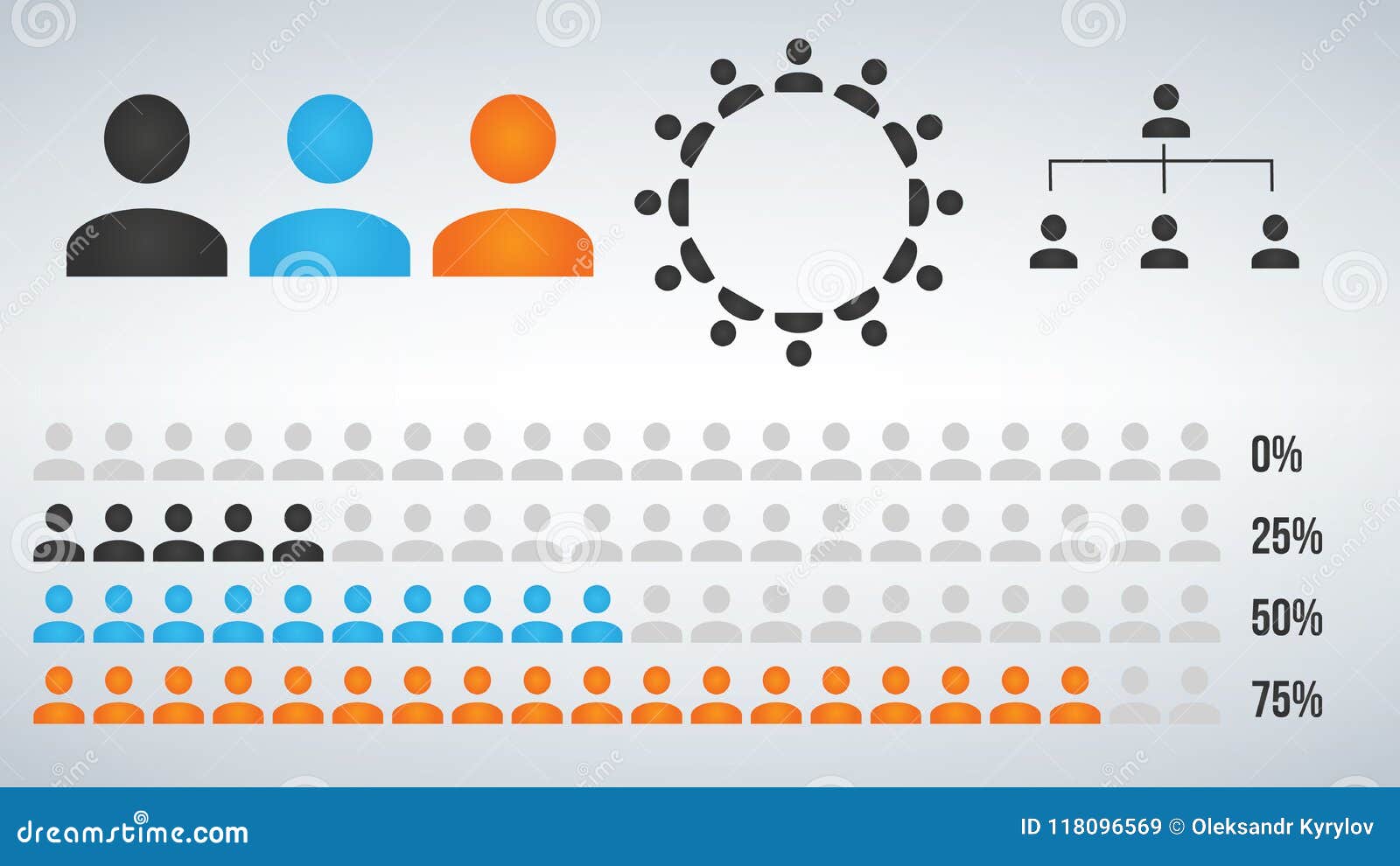 0%

25%

50%

75%

dreamstime.com

ID 118096569 © Oleksandr Kyrylov