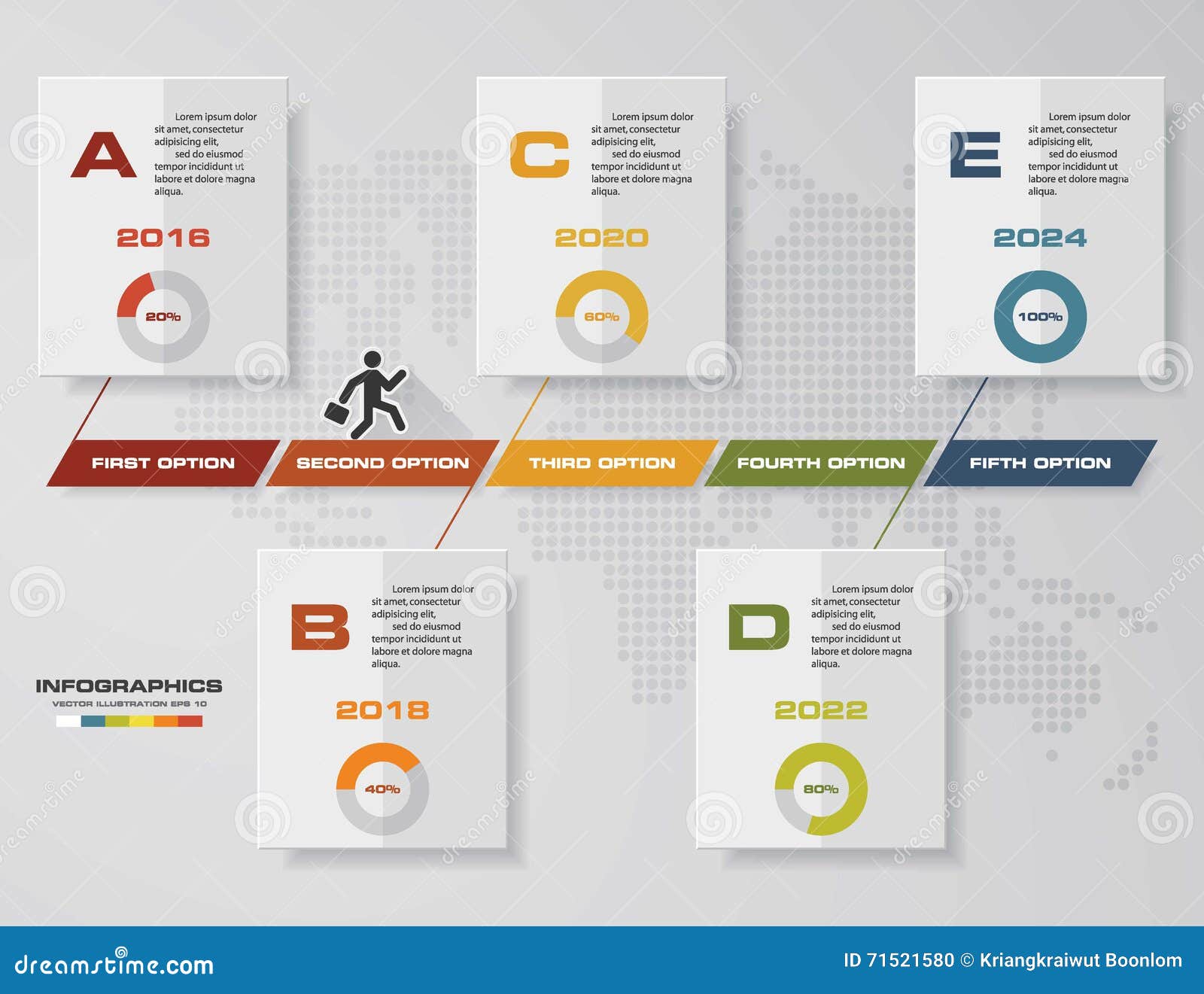 A

Lorem ipsum dolor sit amet, consectetur adipisicing elit, sed do eiusmod tempor incididunt ut labore et dolore magna aliqua.

2016

20%

C

Lorem ipsum dolor sit amet, consectetur adipisicing elit, sed do eiusmod tempor incididunt ut labore et dolore magna aliqua.

2020

60%

E

Lorem ipsum dolor sit amet, consectetur adipisicing elit, sed do eiusmod tempor incididunt ut labore et dolore magna aliqua.

2024

100%

FIRST OPTION

SECOND OPTION

THIRD OPTION

FOURTH OPTION

FIFTH OPTION

B

Lorem ipsum dolor sit amet, consectetur adipisicing elit, sed do eiusmod tempor incididunt ut labore et dolore magna aliqua.

2018

40%

D

Lorem ipsum dolor sit amet, consectetur adipisicing elit, sed do eiusmod tempor incididunt ut labore et dolore magna aliqua.

2022

80%

INFOGRAPHICS

VECTOR ILLUSTRATION EPS 10

dreamstime.com

ID 71521580 © Kriangkraiwut Boonlom