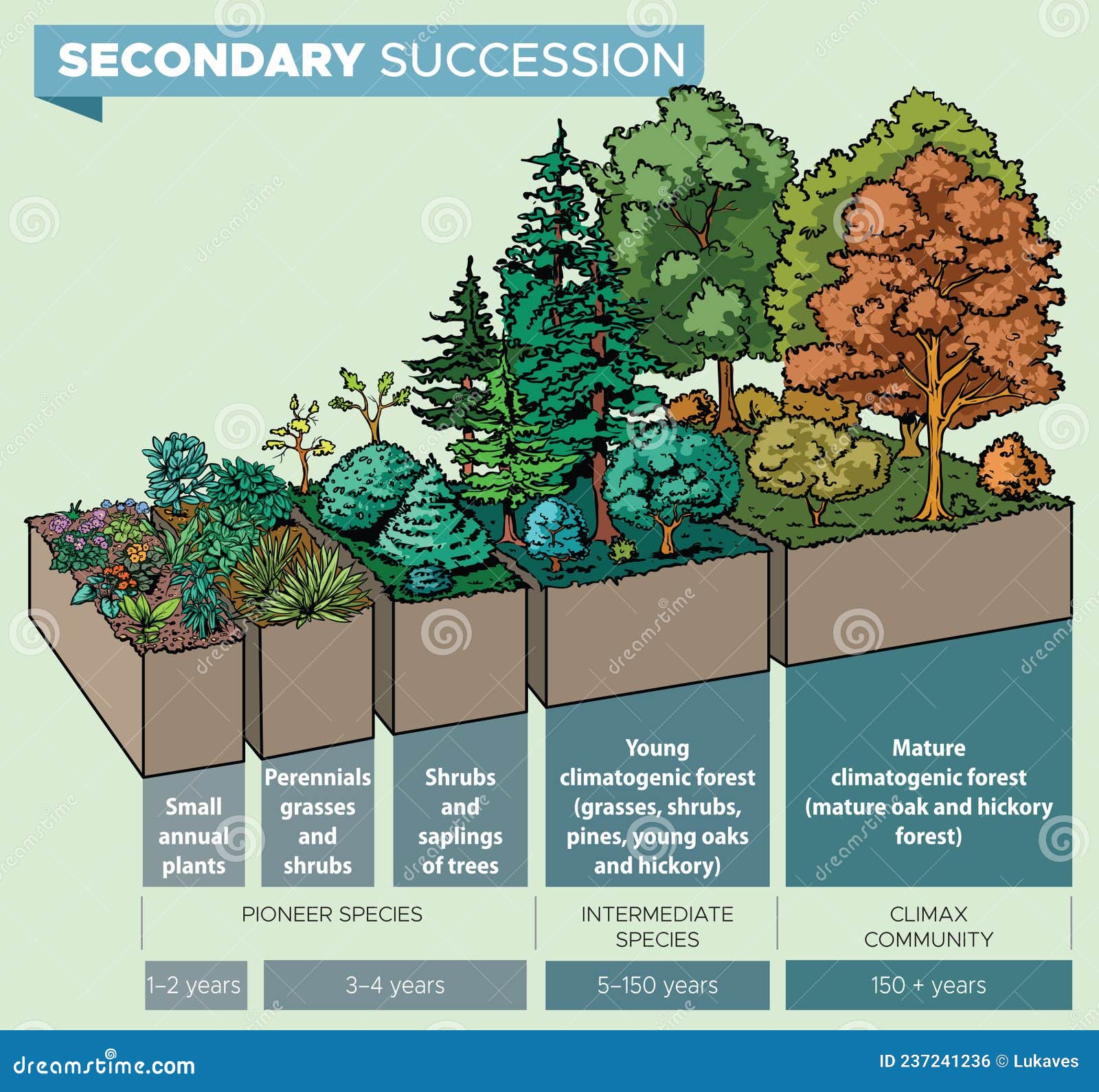 SECONDARY SUCCESSION

Small annual plants

Perennials grasses and shrubs

Shrubs and saplings of trees

Young climatogenic forest (grasses, shrubs, pines, young oaks and hickory)

Mature climatogenic forest (mature oak and hickory forest)

PIONEER SPECIES

INTERMEDIATE SPECIES

CLIMAX COMMUNITY

1–2 years

3–4 years

5–150 years

150 + years

dreamstime.com

ID 237241236 © Lukaves