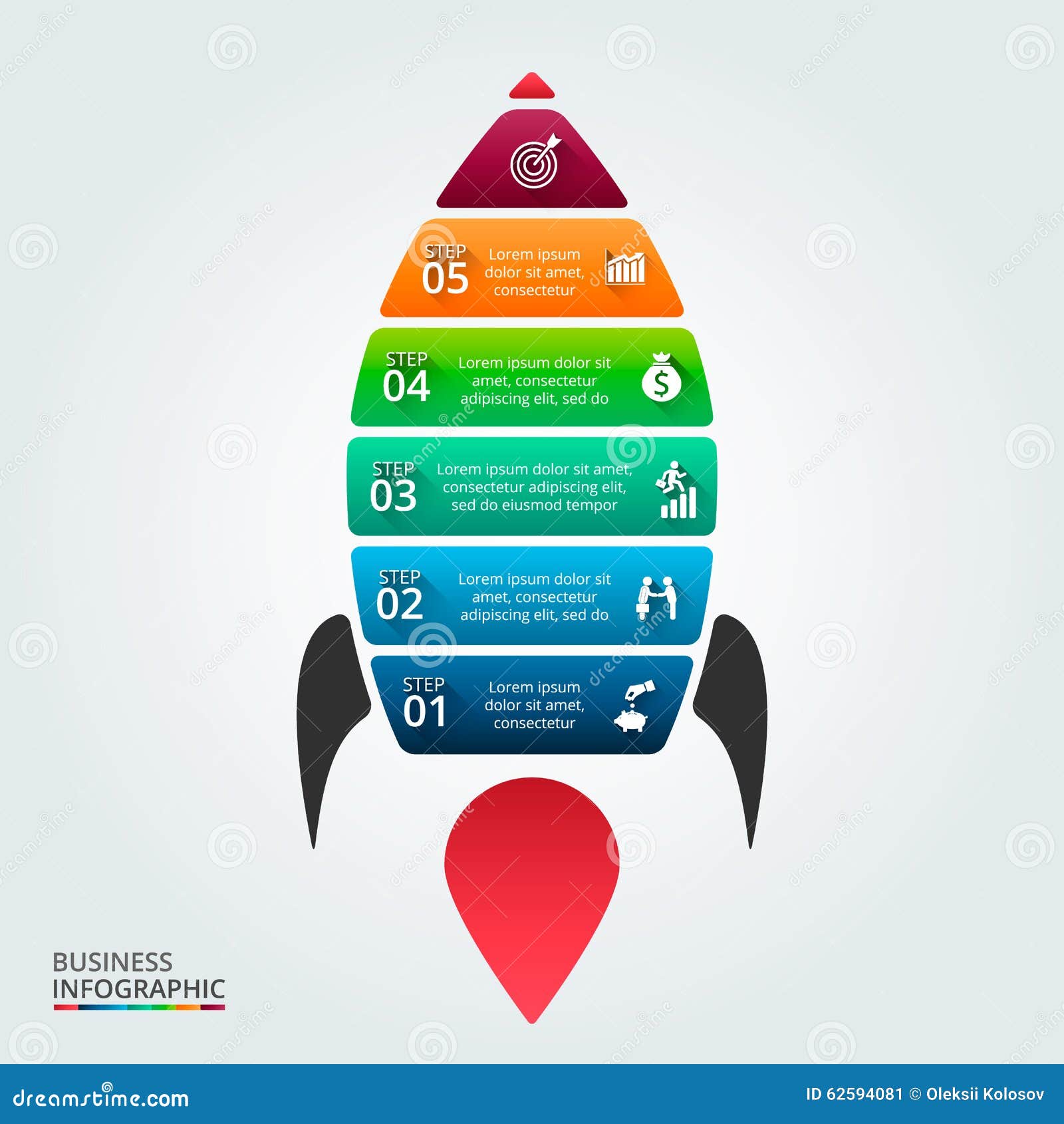 STEP
05
Lorem ipsum dolor sit amet, consectetur

STEP
04
Lorem ipsum dolor sit amet, consectetur adipiscing elit, sed do

STEP
03
Lorem ipsum dolor sit amet, consectetur adipiscing elit, sed do eiusmod tempor

STEP
02
Lorem ipsum dolor sit amet, consectetur adipiscing elit, sed do

STEP
01
Lorem ipsum dolor sit amet, consectetur

BUSINESS
INFOGRAPHIC

dreamstime.com

ID 62594081 © Oleksii Kolosov