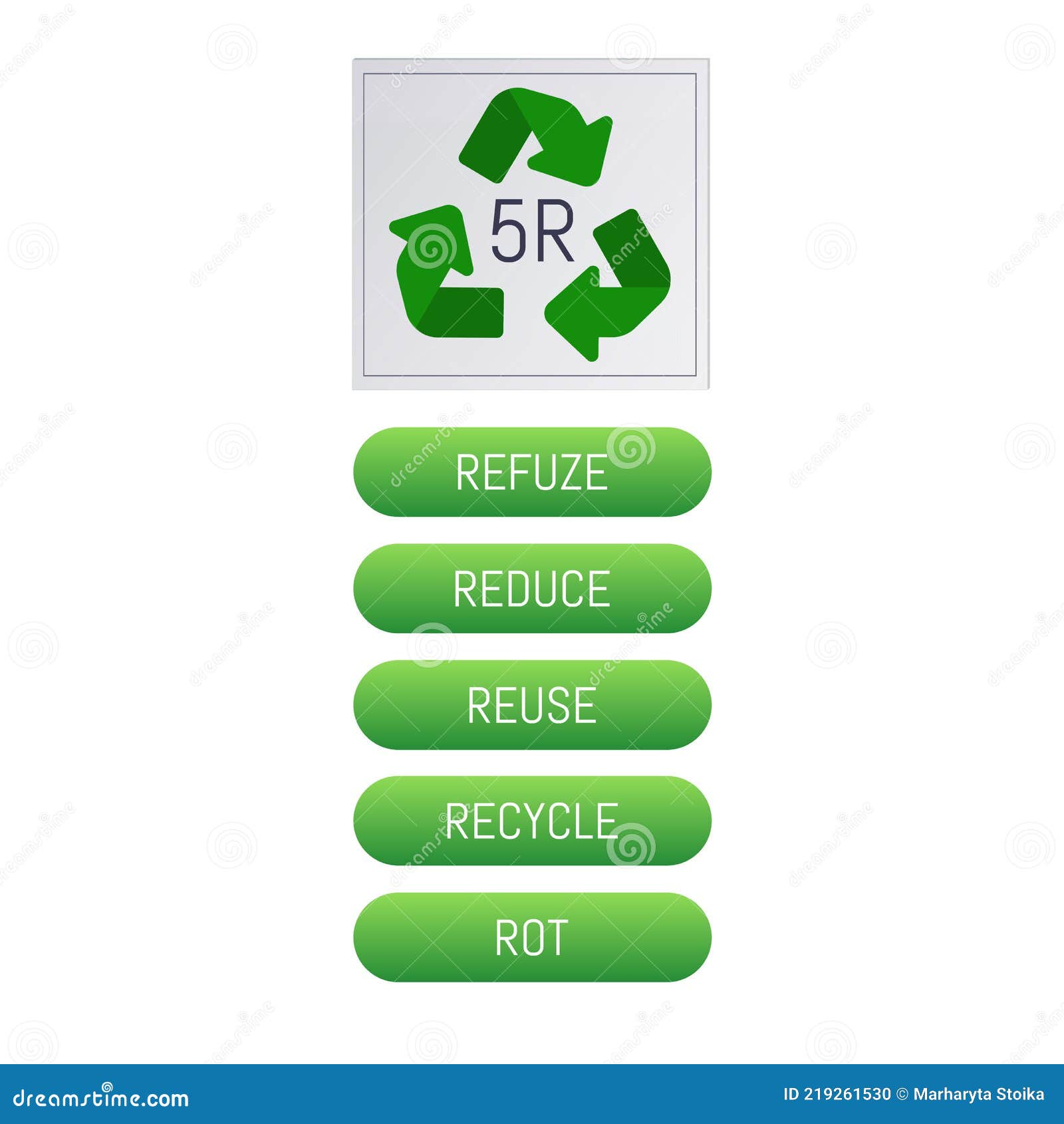 5R

REFUZE

REDUCE

REUSE

RECYCLE

ROT

dreamstime.com

ID 219261530 © Marharyta Stoika