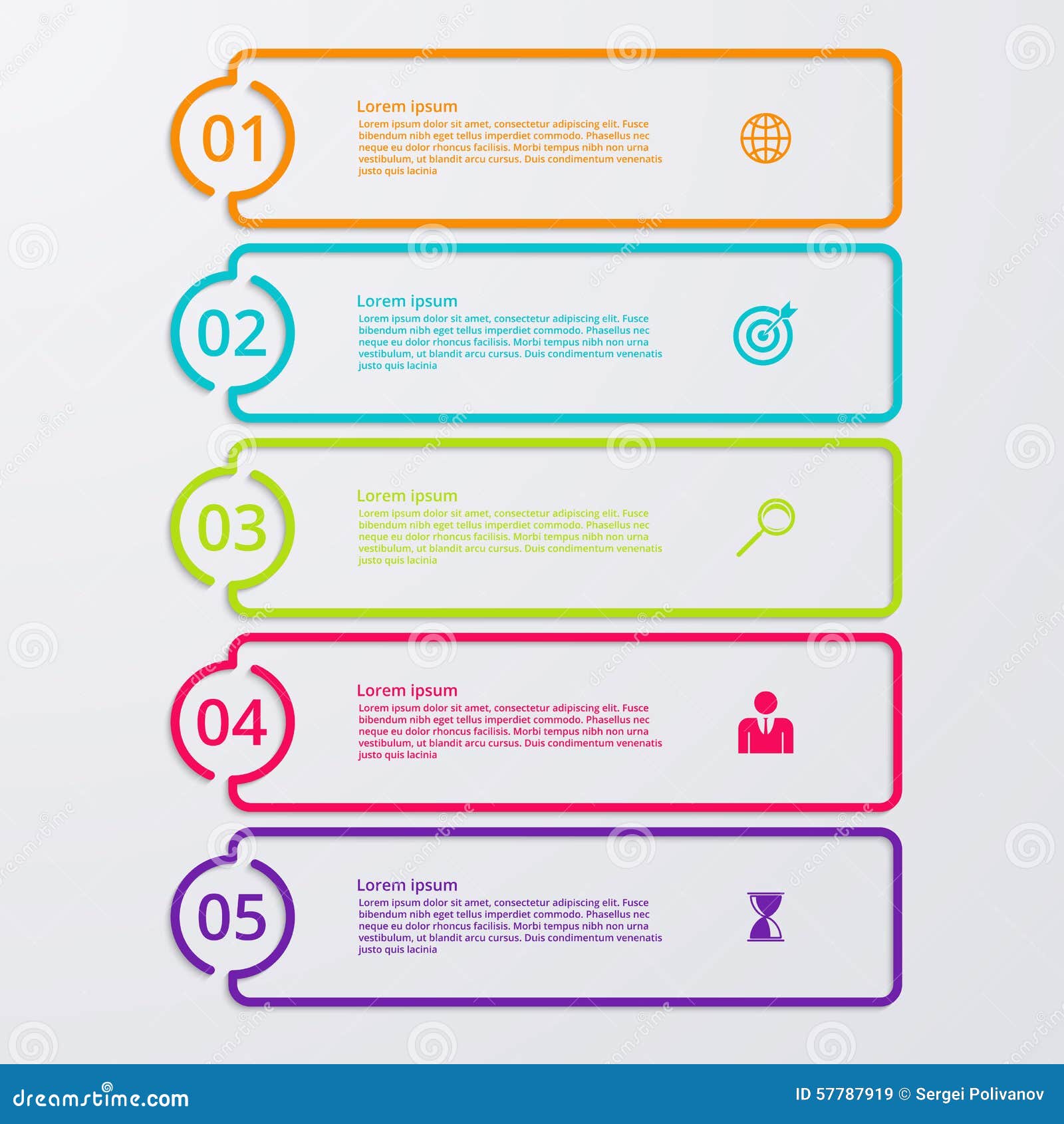 01

Lorem ipsum

Lorem ipsum dolor sit amet, consectetur adipiscing elit. Fusce bibendum nibh eget tellus imperdiet commodo. Phasellus nec neque eu dolor rhoncus facilisis. Morbi tempus nibh non urna vestibulum, ut blandit arcu cursus. Duis condimentum venenatis justo quis lacinia

02

Lorem ipsum

Lorem ipsum dolor sit amet, consectetur adipiscing elit. Fusce bibendum nibh eget tellus imperdiet commodo. Phasellus nec neque eu dolor rhoncus facilisis. Morbi tempus nibh non urna vestibulum, ut blandit arcu cursus. Duis condimentum venenatis justo quis lacinia

03

Lorem ipsum

Lorem ipsum dolor sit amet, consectetur adipiscing elit. Fusce bibendum nibh eget tellus imperdiet commodo. Phasellus nec neque eu dolor rhoncus facilisis. Morbi tempus nibh non urna vestibulum, ut blandit arcu cursus. Duis condimentum venenatis justo quis lacinia

04

Lorem ipsum

Lorem ipsum dolor sit amet, consectetur adipiscing elit. Fusce bibendum nibh eget tellus imperdiet commodo. Phasellus nec neque eu dolor rhoncus facilisis. Morbi tempus nibh non urna vestibulum, ut blandit arcu cursus. Duis condimentum venenatis justo quis lacinia

05

Lorem ipsum

Lorem ipsum dolor sit amet, consectetur adipiscing elit. Fusce bibendum nibh eget tellus imperdiet commodo. Phasellus nec neque eu dolor rhoncus facilisis. Morbi tempus nibh non urna vestibulum, ut blandit arcu cursus. Duis condimentum venenatis justo quis lacinia

dreamstime.com

ID 57787919 © Sergei Polivanov