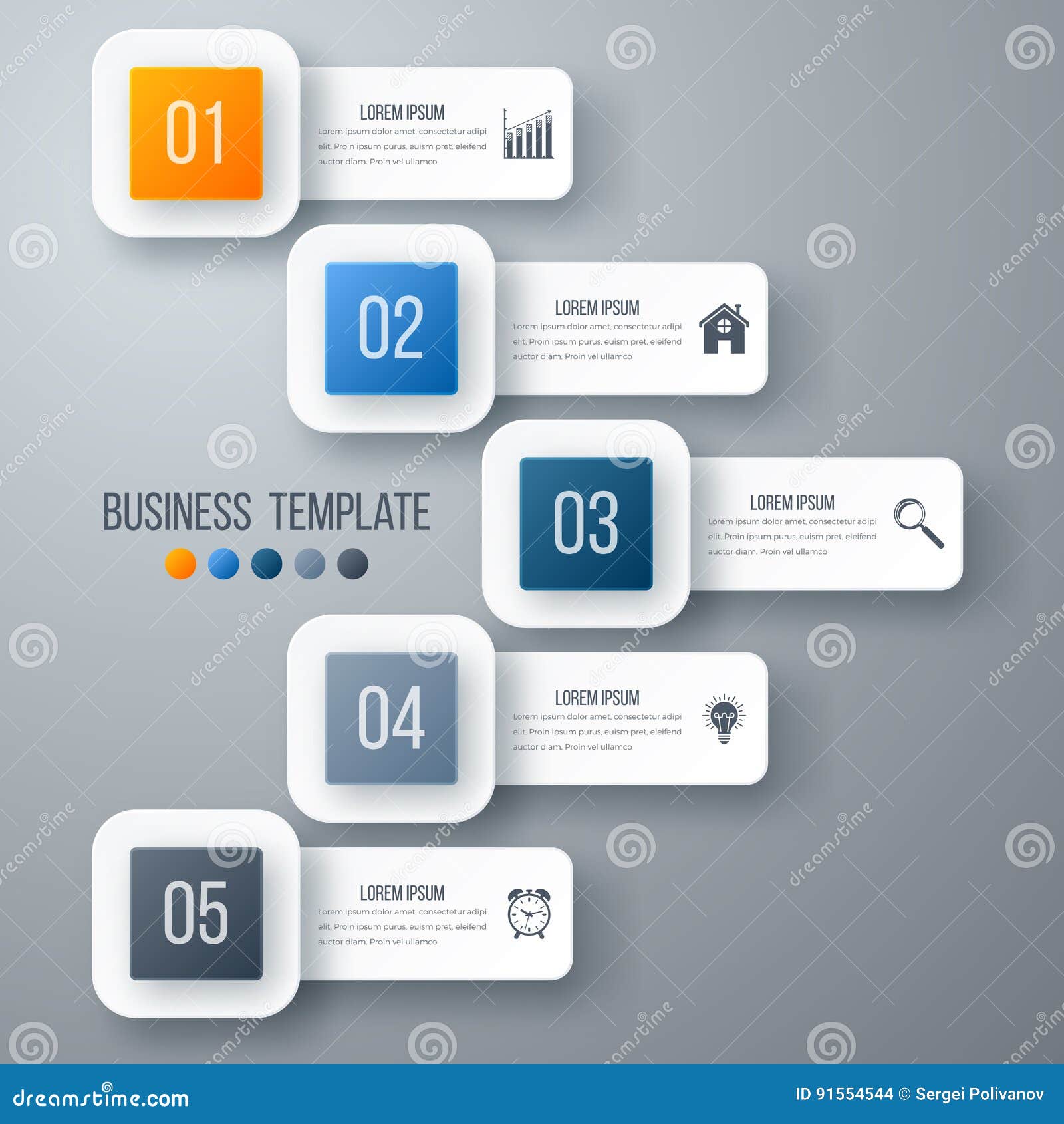 01

LOREM IPSUM
Lorem ipsum dolor amet, consectetur adipi elit. Proin ipsum purus, euism pret, eleifend auctor diam. Proin vel ullamco

02

LOREM IPSUM
Lorem ipsum dolor amet, consectetur adipi elit. Proin ipsum purus, euism pret, eleifend auctor diam. Proin vel ullamco

BUSINESS TEMPLATE

03

LOREM IPSUM
Lorem ipsum dolor amet, consectetur adipi elit. Proin ipsum purus, euism pret, eleifend auctor diam. Proin vel ullamco

04

LOREM IPSUM
Lorem ipsum dolor amet, consectetur adipi elit. Proin ipsum purus, euism pret, eleifend auctor diam. Proin vel ullamco

05

LOREM IPSUM
Lorem ipsum dolor amet, consectetur adipi elit. Proin ipsum purus, euism pret, eleifend auctor diam. Proin vel ullamco

dreamstime.com

ID 91554544 © Sergei Polivanov