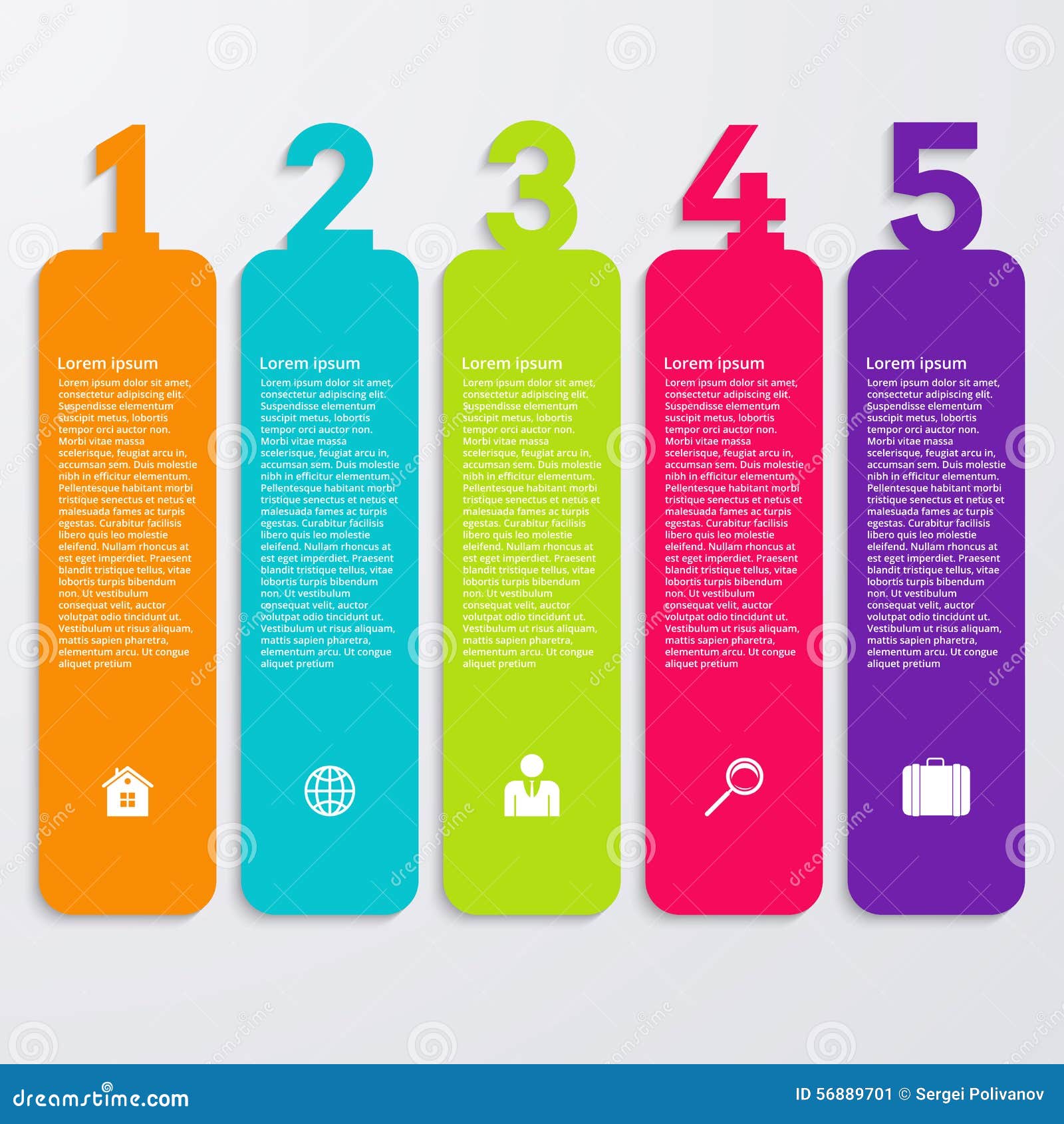 1

Lorem ipsum

Lorem ipsum dolor sit amet, consectetur adipiscing elit. Suspendisse elementum suscipit metus, lobortis tempor orci auctor non. Morbi vitae massa scelerisque, feugiat arcu in, accumsan sem. Duis molestie nibh in efficitur elementum. Pellentesque habitant morbi tristique senectus et netus et malesuada fames ac turpis egestas. Curabitur facilisis libero quis leo molestie eleifend. Nullam rhoncus at est eget imperdiet. Praesent blandit tristique tellus, vitae lobortis turpis bibendum non. Ut vestibulum consequat velit, auctor volutpat odio tincidunt ut. Vestibulum ut risus aliquam, mattis sapien pharetra, elementum arcu. Ut congue aliquet pretium

2

Lorem ipsum

Lorem ipsum dolor sit amet, consectetur adipiscing elit. Suspendisse elementum suscipit metus, lobortis tempor orci auctor non. Morbi vitae massa scelerisque, feugiat arcu in, accumsan sem. Duis molestie nibh in efficitur elementum. Pellentesque habitant morbi tristique senectus et netus et malesuada fames ac turpis egestas. Curabitur facilisis libero quis leo molestie eleifend. Nullam rhoncus at est eget imperdiet. Praesent blandit tristique tellus, vitae lobortis turpis bibendum non. Ut vestibulum consequat velit, auctor volutpat odio tincidunt ut. Vestibulum ut risus aliquam, mattis sapien pharetra, elementum arcu. Ut congue aliquet pretium

3

Lorem ipsum

Lorem ipsum dolor sit amet, consectetur adipiscing elit. Suspendisse elementum suscipit metus, lobortis tempor orci auctor non. Morbi vitae massa scelerisque, feugiat arcu in, accumsan sem. Duis molestie nibh in efficitur elementum. Pellentesque habitant morbi tristique senectus et netus et malesuada fames ac turpis egestas. Curabitur facilisis libero quis leo molestie eleifend. Nullam rhoncus at est eget imperdiet. Praesent blandit tristique tellus, vitae lobortis turpis bibendum non. Ut vestibulum consequat velit, auctor volutpat odio tincidunt ut. Vestibulum ut risus aliquam, mattis sapien pharetra, elementum arcu. Ut congue aliquet pretium

4

Lorem ipsum

Lorem ipsum dolor sit amet, consectetur adipiscing elit. Suspendisse elementum suscipit metus, lobortis tempor orci auctor non. Morbi vitae massa scelerisque, feugiat arcu in, accumsan sem. Duis molestie nibh in efficitur elementum. Pellentesque habitant morbi tristique senectus et netus et malesuada fames ac turpis egestas. Curabitur facilisis libero quis leo molestie eleifend. Nullam rhoncus at est eget imperdiet. Praesent blandit tristique tellus, vitae lobortis turpis bibendum non. Ut vestibulum consequat velit, auctor volutpat odio tincidunt ut. Vestibulum ut risus aliquam, mattis sapien pharetra, elementum arcu. Ut congue aliquet pretium

5

Lorem ipsum

Lorem ipsum dolor sit amet, consectetur adipiscing elit. Suspendisse elementum suscipit metus, lobortis tempor orci auctor non. Morbi vitae massa scelerisque, feugiat arcu in, accumsan sem. Duis molestie nibh in efficitur elementum. Pellentesque habitant morbi tristique senectus et netus et malesuada fames ac turpis egestas. Curabitur facilisis libero quis leo molestie eleifend. Nullam rhoncus at est eget imperdiet. Praesent blandit tristique tellus, vitae lobortis turpis bibendum non. Ut vestibulum consequat velit, auctor volutpat odio tincidunt ut. Vestibulum ut risus aliquam, mattis sapien pharetra, elementum arcu. Ut congue aliquet pretium

dreamstime.com

ID 56889701 © Sergei Polivanov