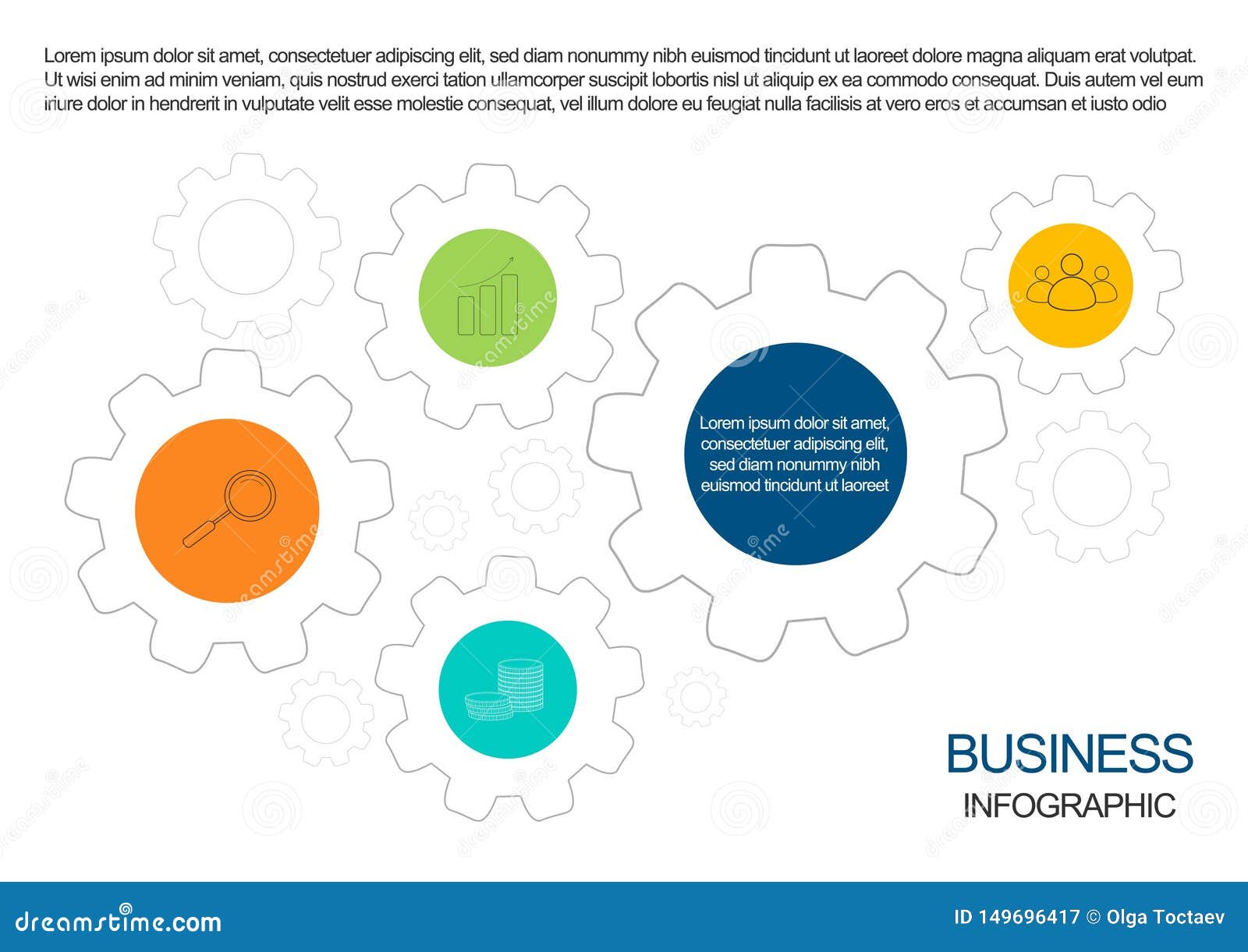 Lorem ipsum dolor sit amet, consectetuer adipiscing elit, sed diam nonummy nibh euismod tincidunt ut laoreet dolore magna aliquam erat volutpat. Ut wisi enim ad minim veniam, quis nostrud exerci tation ullamcorper suscipit lobortis nisl ut aliquip ex ea commodo consequat. Duis autem vel eum iriure dolor in hendrerit in vulputate velit esse molestie consequat, vel illum dolore eu feugiat nulla facilisis at vero eros et accumsan et iusto odio

Lorem ipsum dolor sit amet, consectetuer adipiscing elit, sed diam nonummy nibh euismod tincidunt ut laoreet

BUSINESS
INFOGRAPHIC

dreamstime.com

ID 149696417 © Olga Toctaev