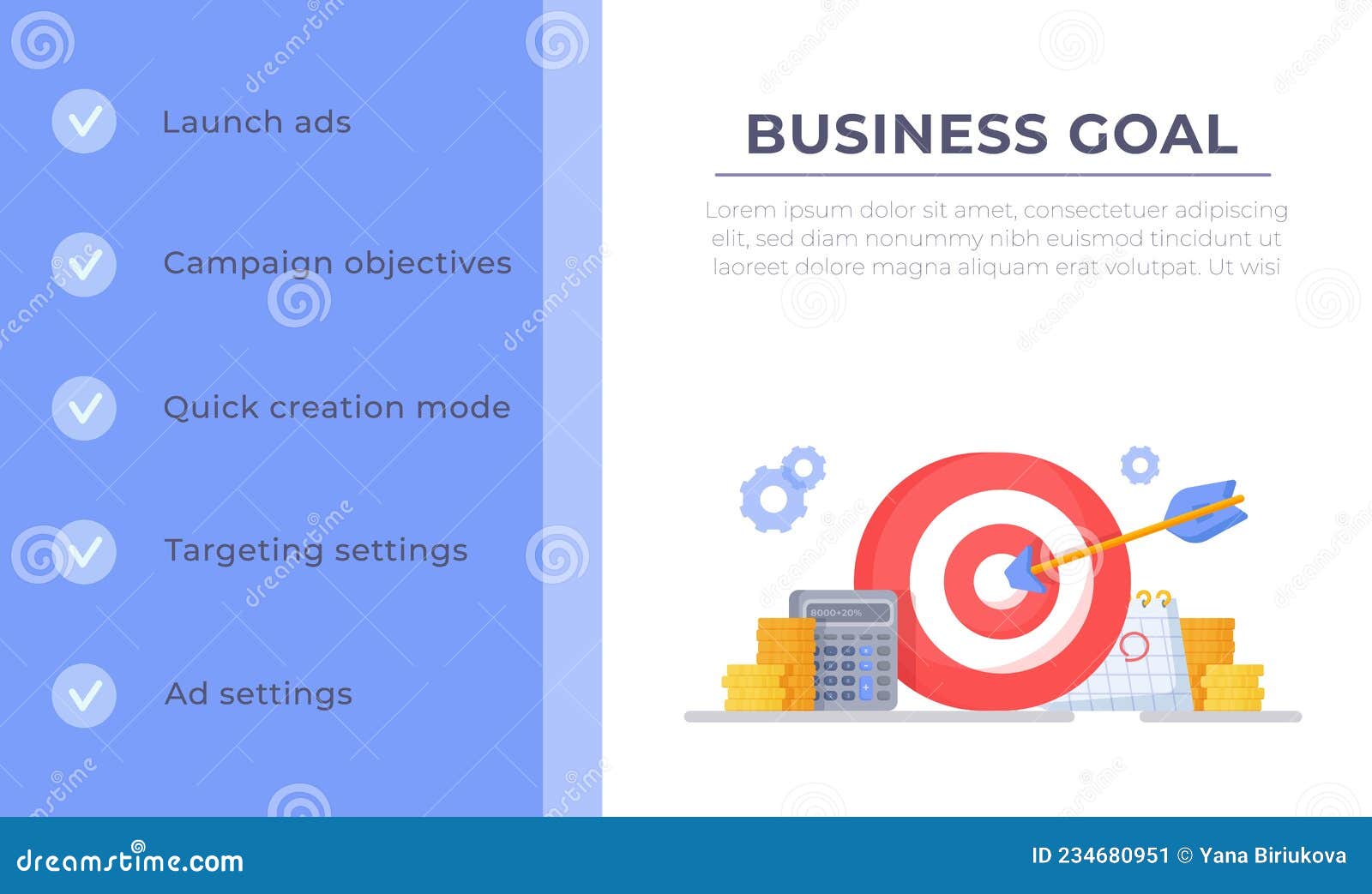 Launch ads

Campaign objectives

Quick creation mode

Targeting settings

Ad settings

BUSINESS GOAL

Lorem ipsum dolor sit amet, consectetuer adipiscing elit, sed diam nonummy nibh euismod tincidunt ut laoreet dolore magna aliquam erat volutpat. Ut wisi

8000+20%

dreamstime.com

ID 234680951 © Yana Biriukova