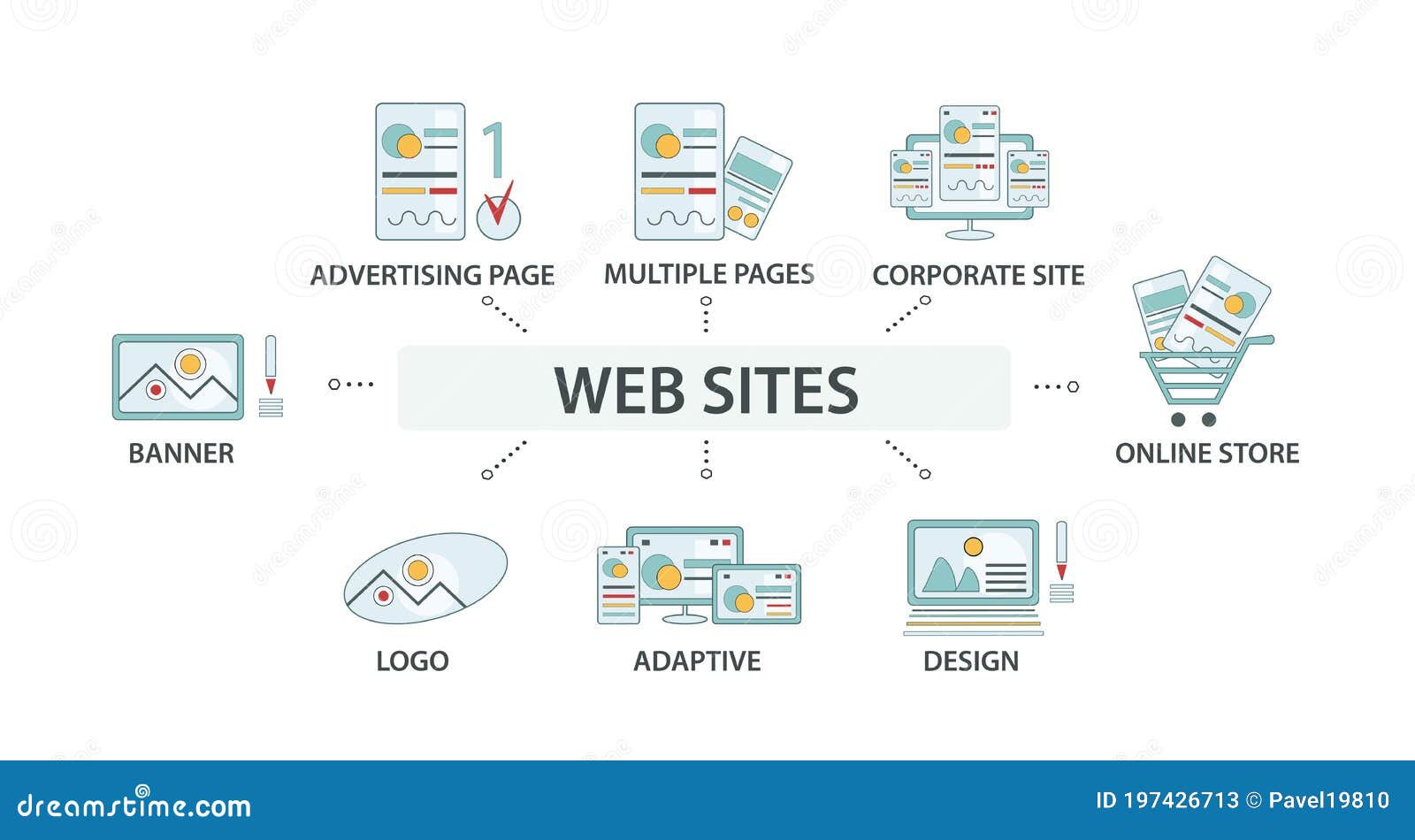 1

ADVERTISING PAGE

MULTIPLE PAGES

CORPORATE SITE

BANNER

WEB SITES

ONLINE STORE

LOGO

ADAPTIVE

DESIGN

dreamstime.com

ID 197426713 © Pavel19810