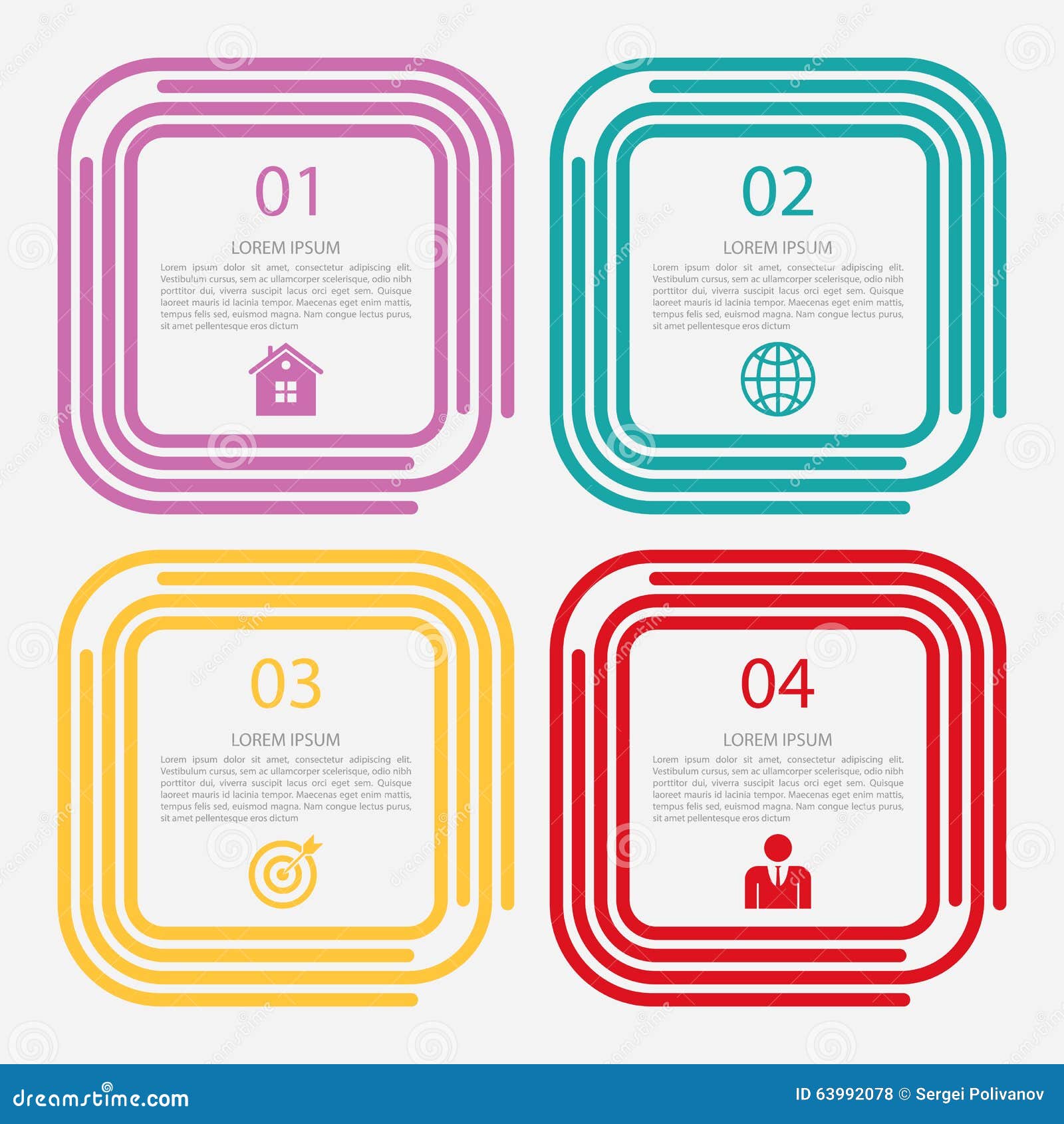 01

LOREM IPSUM

Lorem ipsum dolor sit amet, consectetur adipiscing elit. Vestibulum cursus, sem ac ullamcorper scelerisque, odio nibh porttitor dui, viverra suscipit lacus orci eget sem. Quisque laoreet mauris id lacinia tempor. Maecenas eget enim mattis, tempus felis sed, euismod magna. Nam congue lectus purus, sit amet pellentesque eros dictum

02

LOREM IPSUM

Lorem ipsum dolor sit amet, consectetur adipiscing elit. Vestibulum cursus, sem ac ullamcorper scelerisque, odio nibh porttitor dui, viverra suscipit lacus orci eget sem. Quisque laoreet mauris id lacinia tempor. Maecenas eget enim mattis, tempus felis sed, euismod magna. Nam congue lectus purus, sit amet pellentesque eros dictum

03

LOREM IPSUM

Lorem ipsum dolor sit amet, consectetur adipiscing elit. Vestibulum cursus, sem ac ullamcorper scelerisque, odio nibh porttitor dui, viverra suscipit lacus orci eget sem. Quisque laoreet mauris id lacinia tempor. Maecenas eget enim mattis, tempus felis sed, euismod magna. Nam congue lectus purus, sit amet pellentesque eros dictum

04

LOREM IPSUM

Lorem ipsum dolor sit amet, consectetur adipiscing elit. Vestibulum cursus, sem ac ullamcorper scelerisque, odio nibh porttitor dui, viverra suscipit lacus orci eget sem. Quisque laoreet mauris id lacinia tempor. Maecenas eget enim mattis, tempus felis sed, euismod magna. Nam congue lectus purus, sit amet pellentesque eros dictum

dreamstime.com

ID 63992078 © Sergei Polivanov