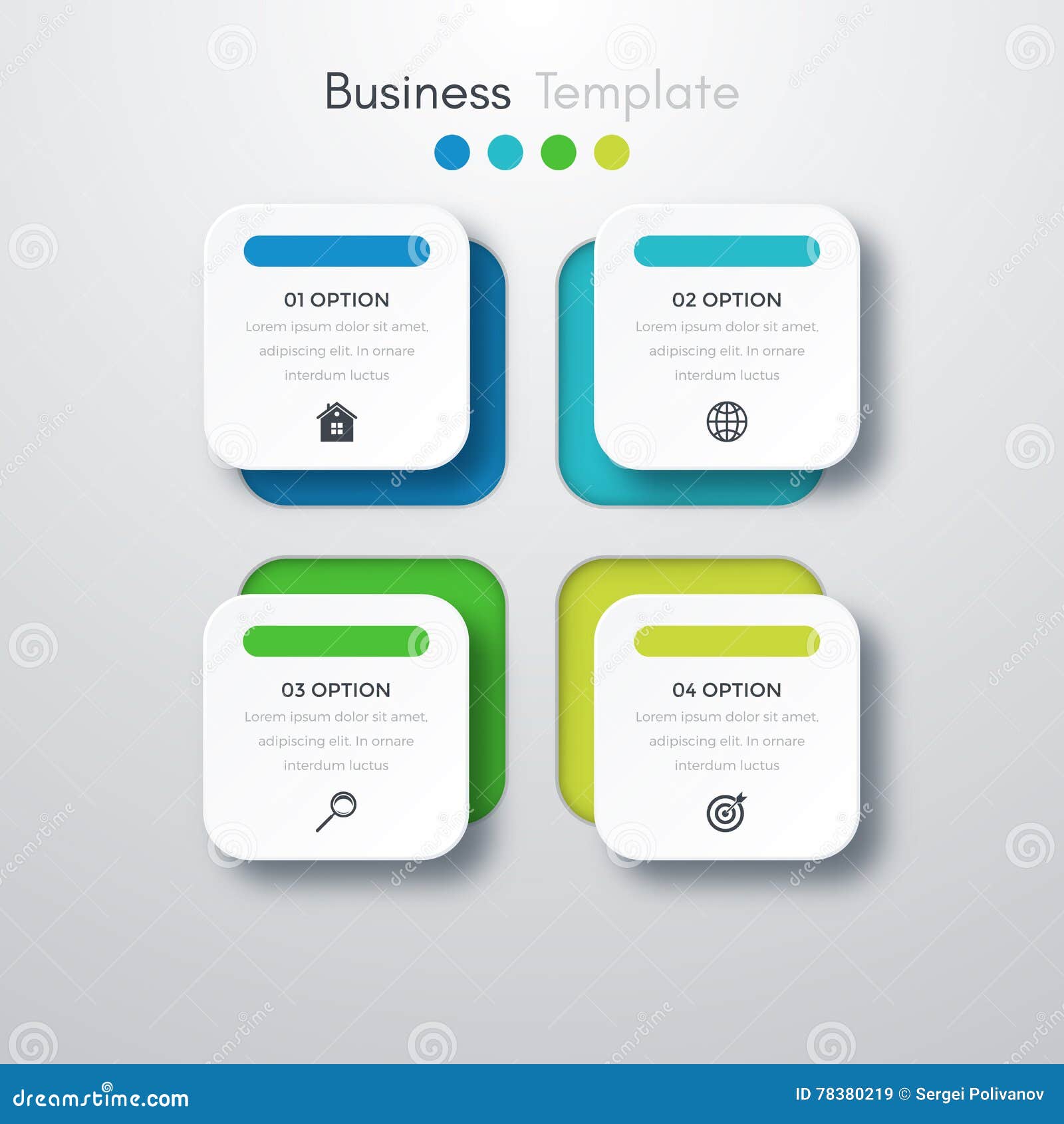 Business Template

01 OPTION
Lorem ipsum dolor sit amet, adipiscing elit. In ornare interdum luctus

02 OPTION
Lorem ipsum dolor sit amet, adipiscing elit. In ornare interdum luctus

03 OPTION
Lorem ipsum dolor sit amet, adipiscing elit. In ornare interdum luctus

04 OPTION
Lorem ipsum dolor sit amet, adipiscing elit. In ornare interdum luctus

dreamstime.com

ID 78380219 © Sergei Polivanov