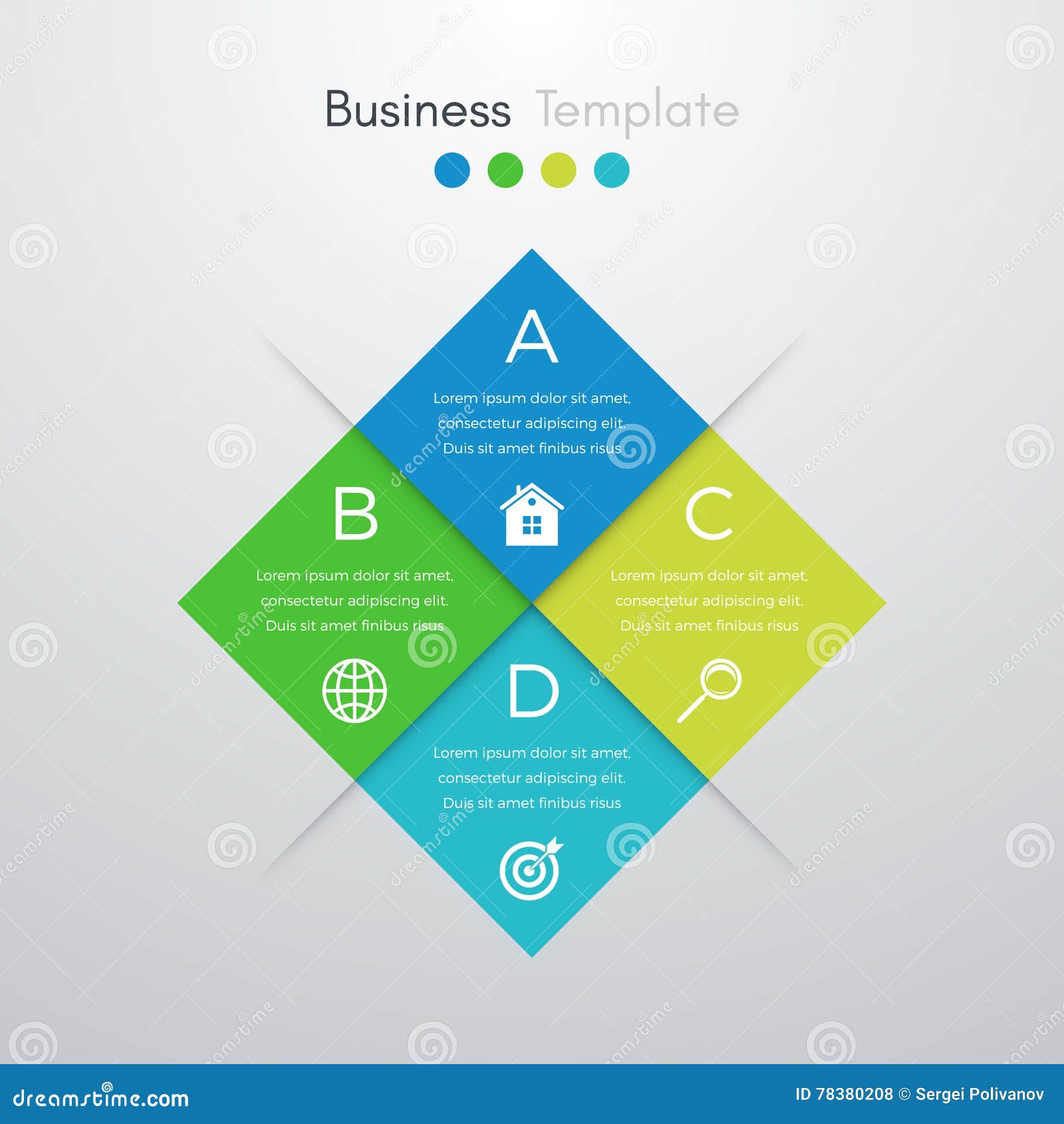 Business Template

A

Lorem ipsum dolor sit amet, consectetur adipiscing elit. Duis sit amet finibus risus

B

Lorem ipsum dolor sit amet, consectetur adipiscing elit. Duis sit amet finibus risus

C

Lorem ipsum dolor sit amet, consectetur adipiscing elit. Duis sit amet finibus risus

D

Lorem ipsum dolor sit amet, consectetur adipiscing elit. Duis sit amet finibus risus

dreamstime.com

ID 78380208 © Sergei Polivanov