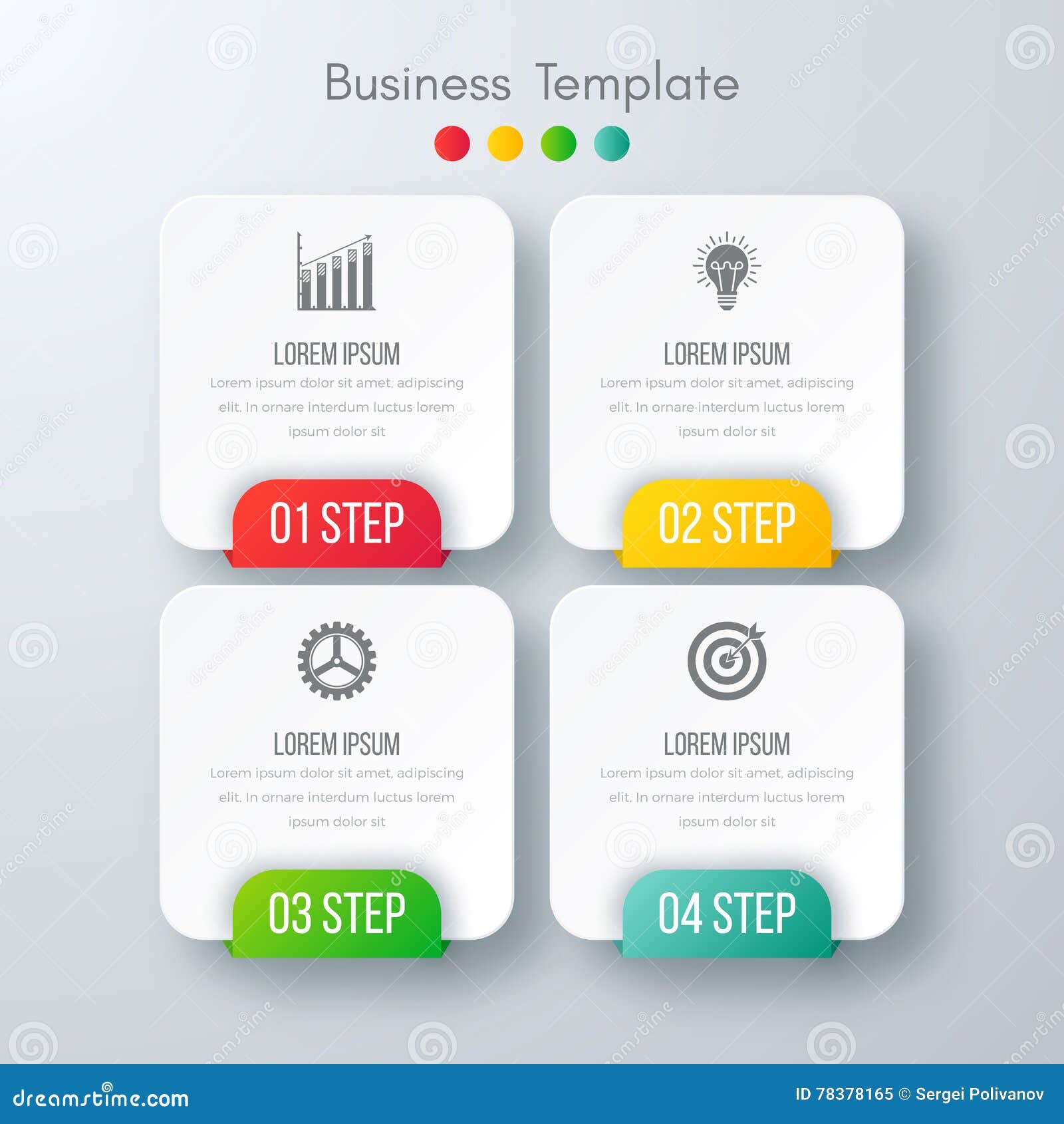 Business Template

LOREM IPSUM
Lorem ipsum dolor sit amet, adipiscing elit. In ornare interdum luctus lorem ipsum dolor sit

01 STEP

LOREM IPSUM
Lorem ipsum dolor sit amet, adipiscing elit. In ornare interdum luctus lorem ipsum dolor sit

02 STEP

LOREM IPSUM
Lorem ipsum dolor sit amet, adipiscing elit. In ornare interdum luctus lorem ipsum dolor sit

03 STEP

LOREM IPSUM
Lorem ipsum dolor sit amet, adipiscing elit. In ornare interdum luctus lorem ipsum dolor sit

04 STEP

dreamstime.com
ID 78378165 © Sergei Polivanov