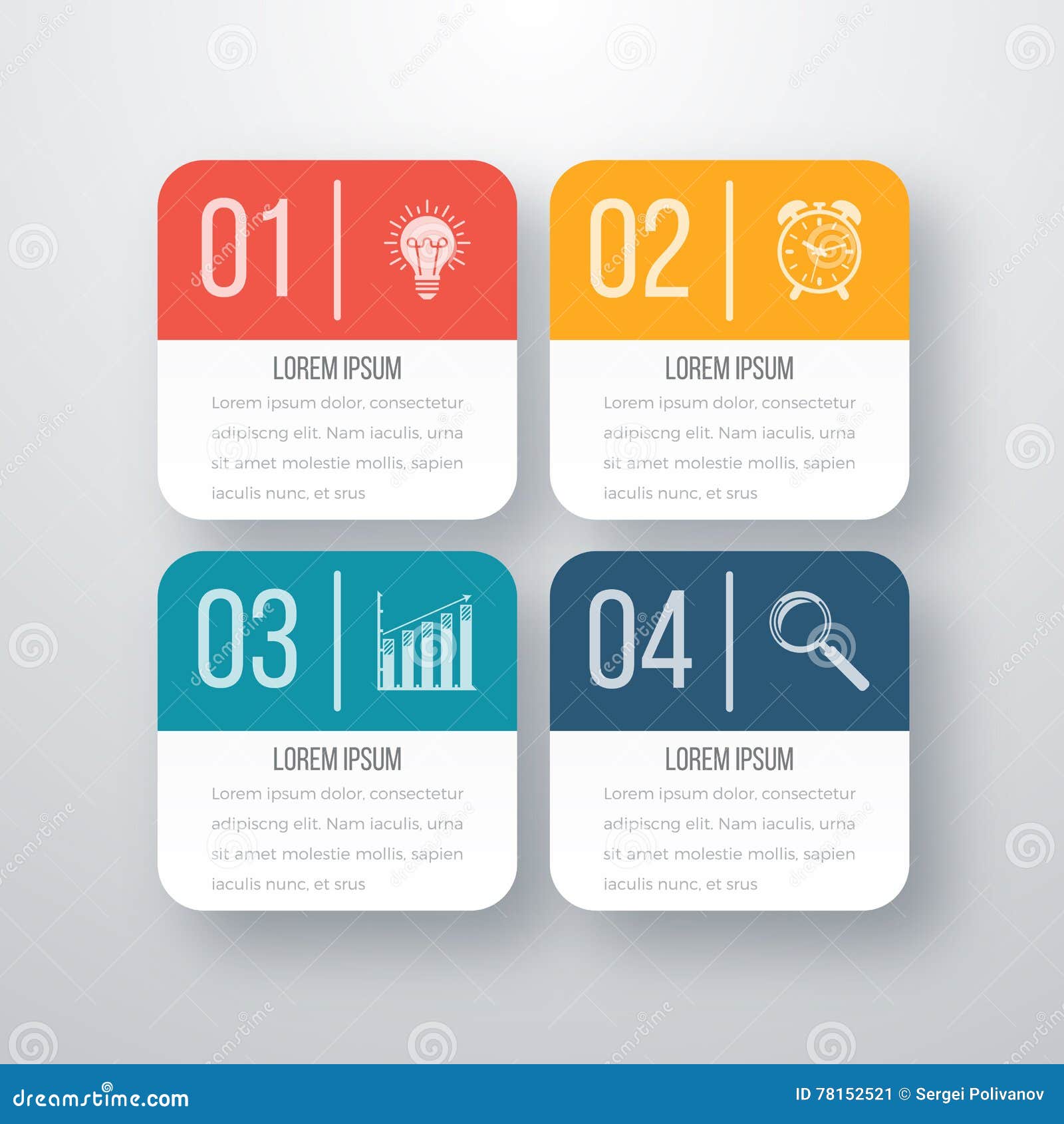 01

LOREM IPSUM

Lorem ipsum dolor, consectetur adipiscng elit. Nam iaculis, urna sit amet molestie mollis, sapien iaculis nunc, et srus

02

LOREM IPSUM

Lorem ipsum dolor, consectetur adipiscng elit. Nam iaculis, urna sit amet molestie mollis, sapien iaculis nunc, et srus

03

LOREM IPSUM

Lorem ipsum dolor, consectetur adipiscng elit. Nam iaculis, urna sit amet molestie mollis, sapien iaculis nunc, et srus

04

LOREM IPSUM

Lorem ipsum dolor, consectetur adipiscng elit. Nam iaculis, urna sit amet molestie mollis, sapien iaculis nunc, et srus

dreamstime.com

ID 78152521 © Sergei Polivanov