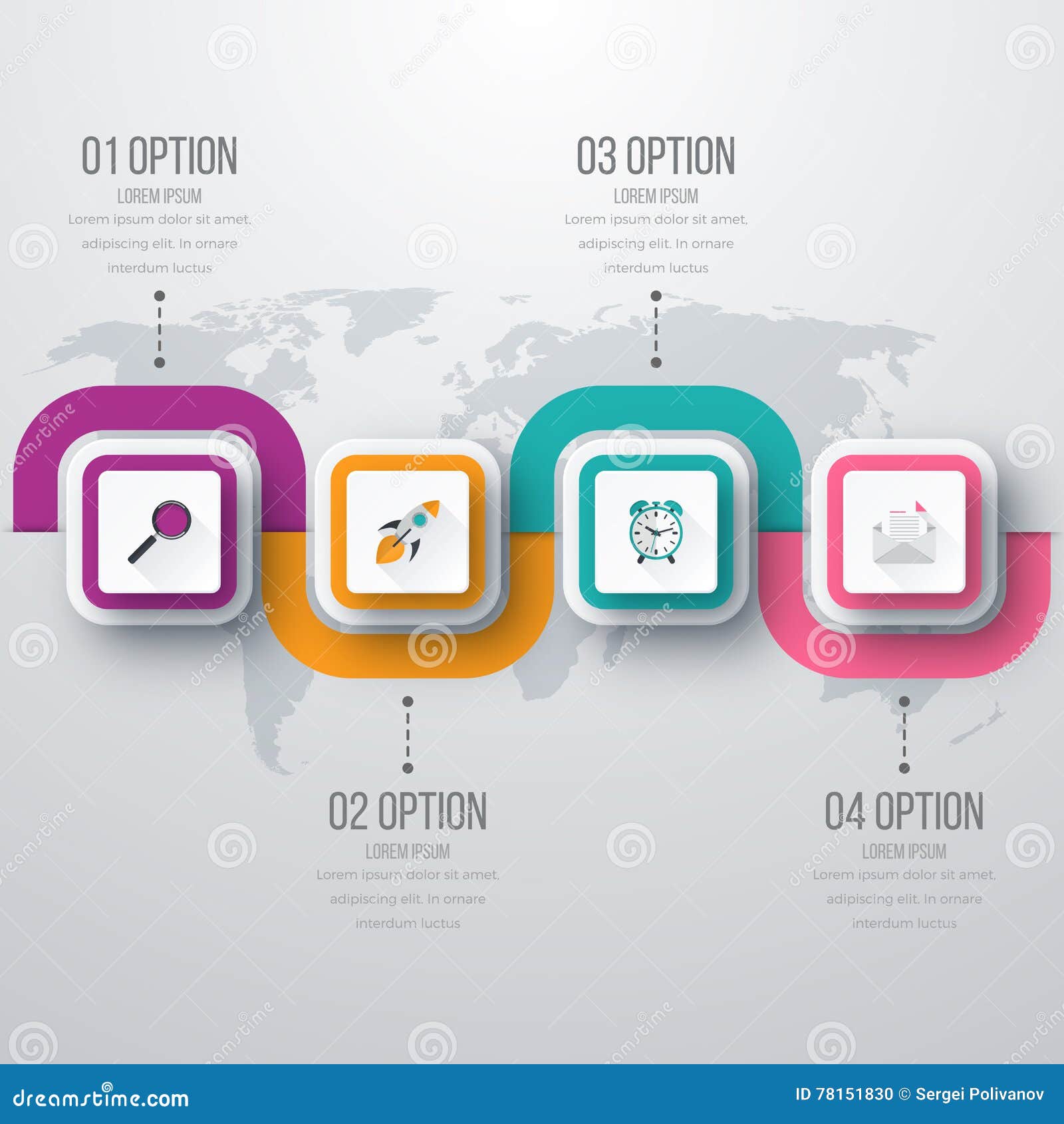 01 OPTION
LOREM IPSUM
Lorem ipsum dolor sit amet, adipiscing elit. In ornare interdum luctus

03 OPTION
LOREM IPSUM
Lorem ipsum dolor sit amet, adipiscing elit. In ornare interdum luctus

02 OPTION
LOREM IPSUM
Lorem ipsum dolor sit amet, adipiscing elit. In ornare interdum luctus

04 OPTION
LOREM IPSUM
Lorem ipsum dolor sit amet, adipiscing elit. In ornare interdum luctus

dreamstime.com
ID 78151830 © Sergei Polivanov