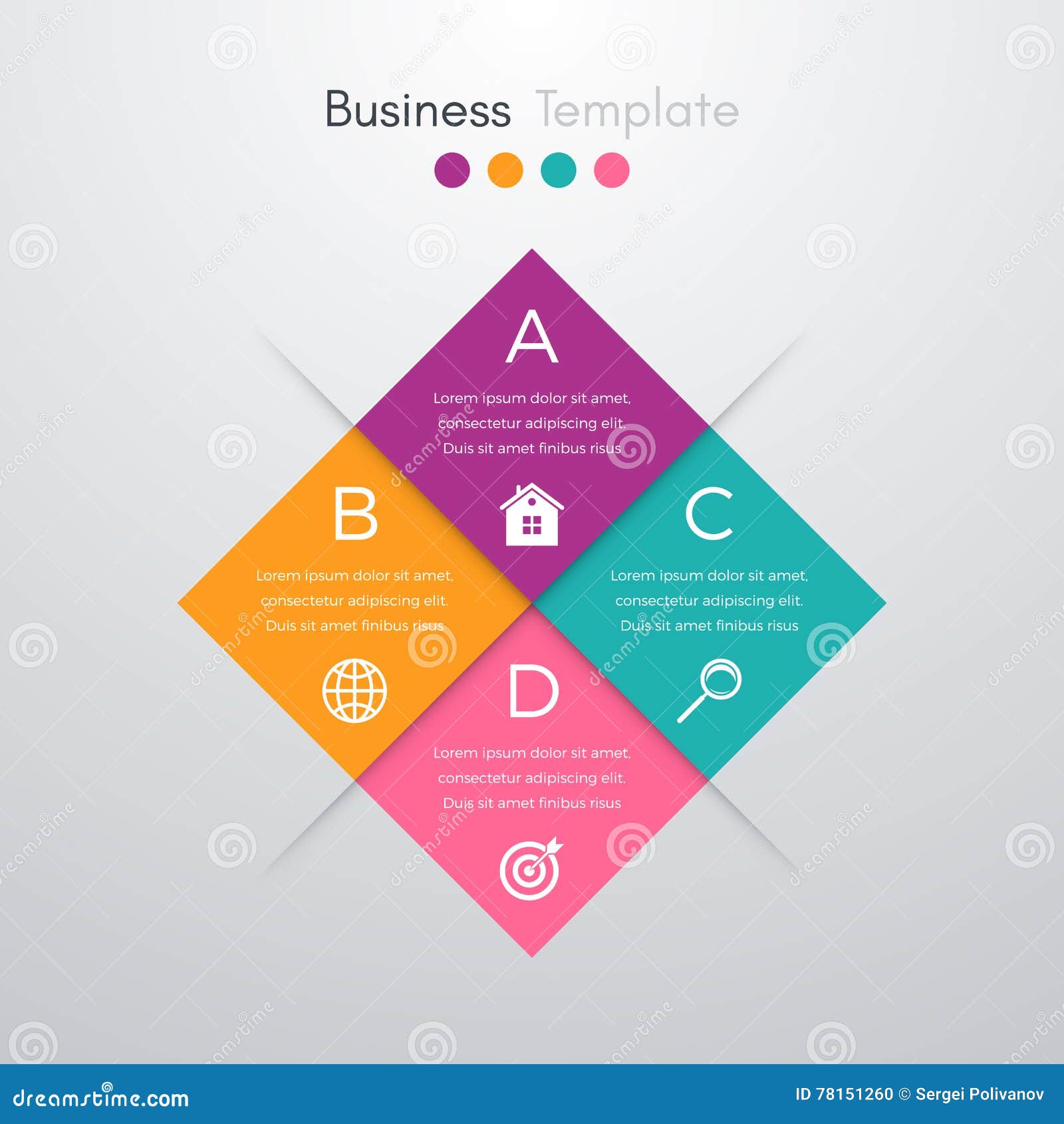 Business Template

A

Lorem ipsum dolor sit amet, consectetur adipiscing elit. Duis sit amet finibus risus

B

Lorem ipsum dolor sit amet, consectetur adipiscing elit. Duis sit amet finibus risus

C

Lorem ipsum dolor sit amet, consectetur adipiscing elit. Duis sit amet finibus risus

D

Lorem ipsum dolor sit amet, consectetur adipiscing elit. Duis sit amet finibus risus

dreamstime.com

ID 78151260 © Sergei Polivanov