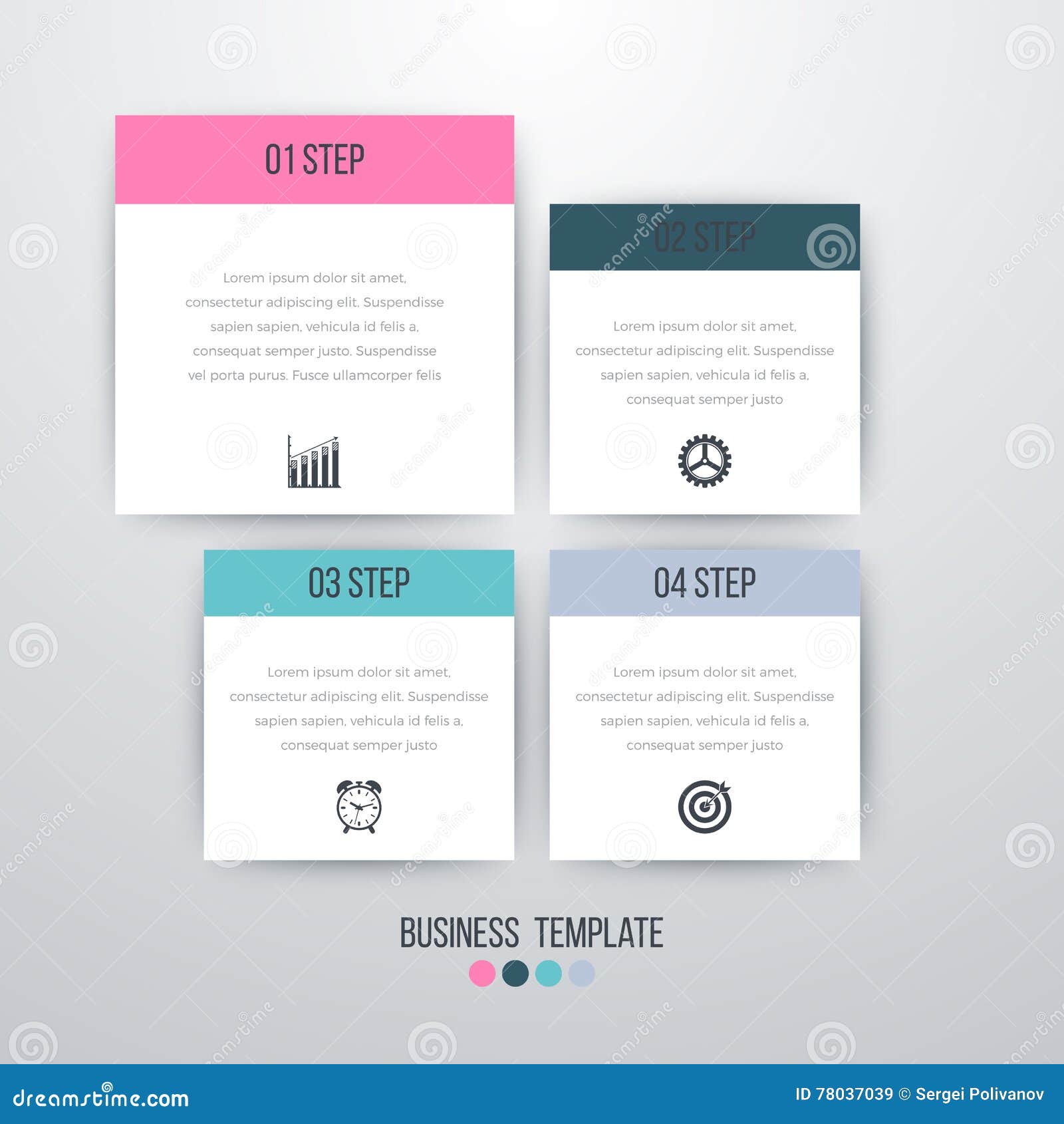 01 STEP

Lorem ipsum dolor sit amet, consectetur adipiscing elit. Suspendisse sapien sapien, vehicula id felis a, consequat semper justo. Suspendisse vel porta purus. Fusce ullamcorper felis

02 STEP

Lorem ipsum dolor sit amet, consectetur adipiscing elit. Suspendisse sapien sapien, vehicula id felis a, consequat semper justo

03 STEP

Lorem ipsum dolor sit amet, consectetur adipiscing elit. Suspendisse sapien sapien, vehicula id felis a, consequat semper justo

04 STEP

Lorem ipsum dolor sit amet, consectetur adipiscing elit. Suspendisse sapien sapien, vehicula id felis a, consequat semper justo

BUSINESS TEMPLATE

dreamstime.com

ID 78037039 © Sergei Polivanov