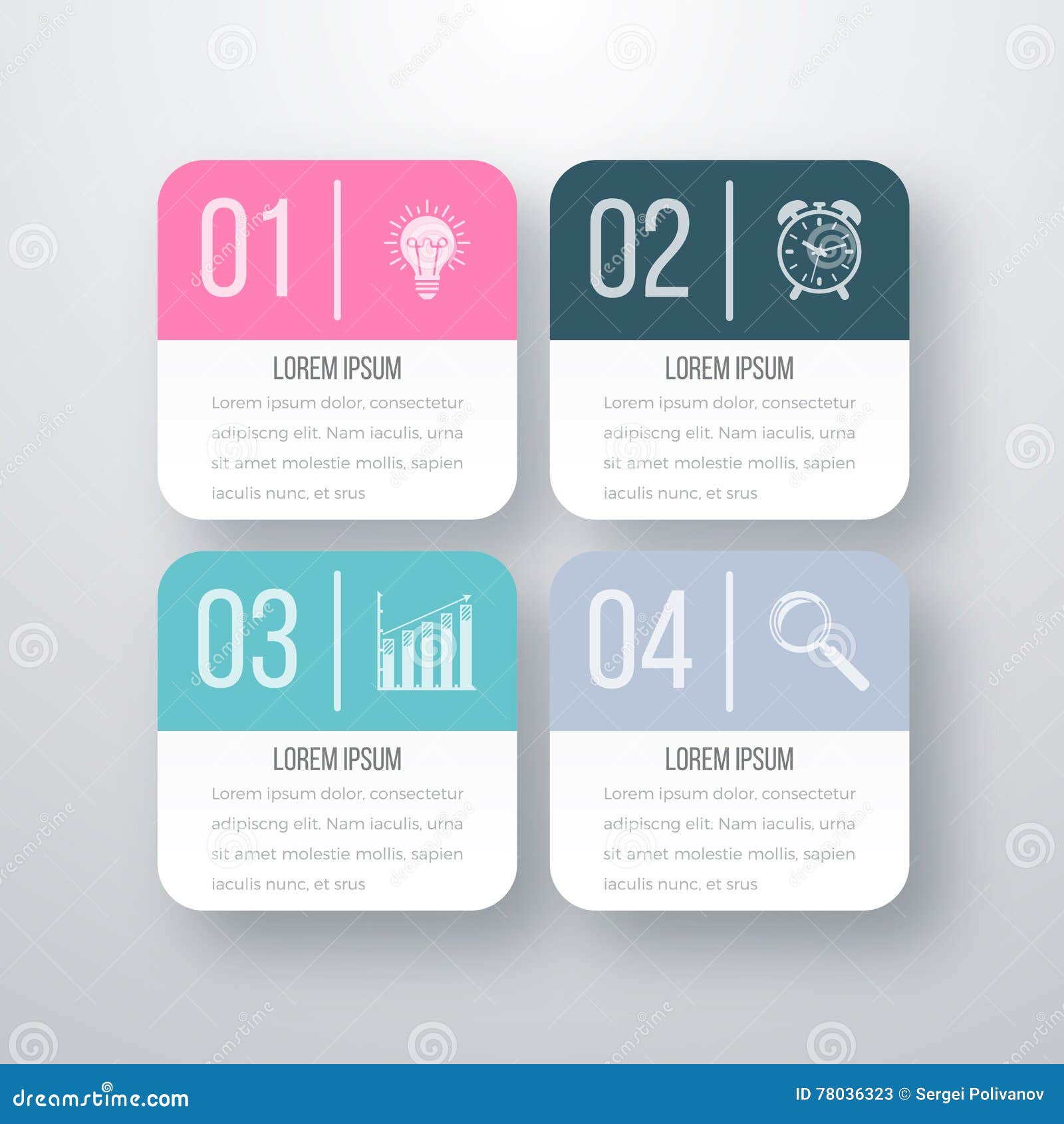 01

LOREM IPSUM

Lorem ipsum dolor, consectetur adipiscng elit. Nam iaculis, urna sit amet molestie mollis, sapien iaculis nunc, et srus

02

LOREM IPSUM

Lorem ipsum dolor, consectetur adipiscng elit. Nam iaculis, urna sit amet molestie mollis, sapien iaculis nunc, et srus

03

LOREM IPSUM

Lorem ipsum dolor, consectetur adipiscng elit. Nam iaculis, urna sit amet molestie mollis, sapien iaculis nunc, et srus

04

LOREM IPSUM

Lorem ipsum dolor, consectetur adipiscng elit. Nam iaculis, urna sit amet molestie mollis, sapien iaculis nunc, et srus

dreamstime.com

ID 78036323 © Sergei Polivanov