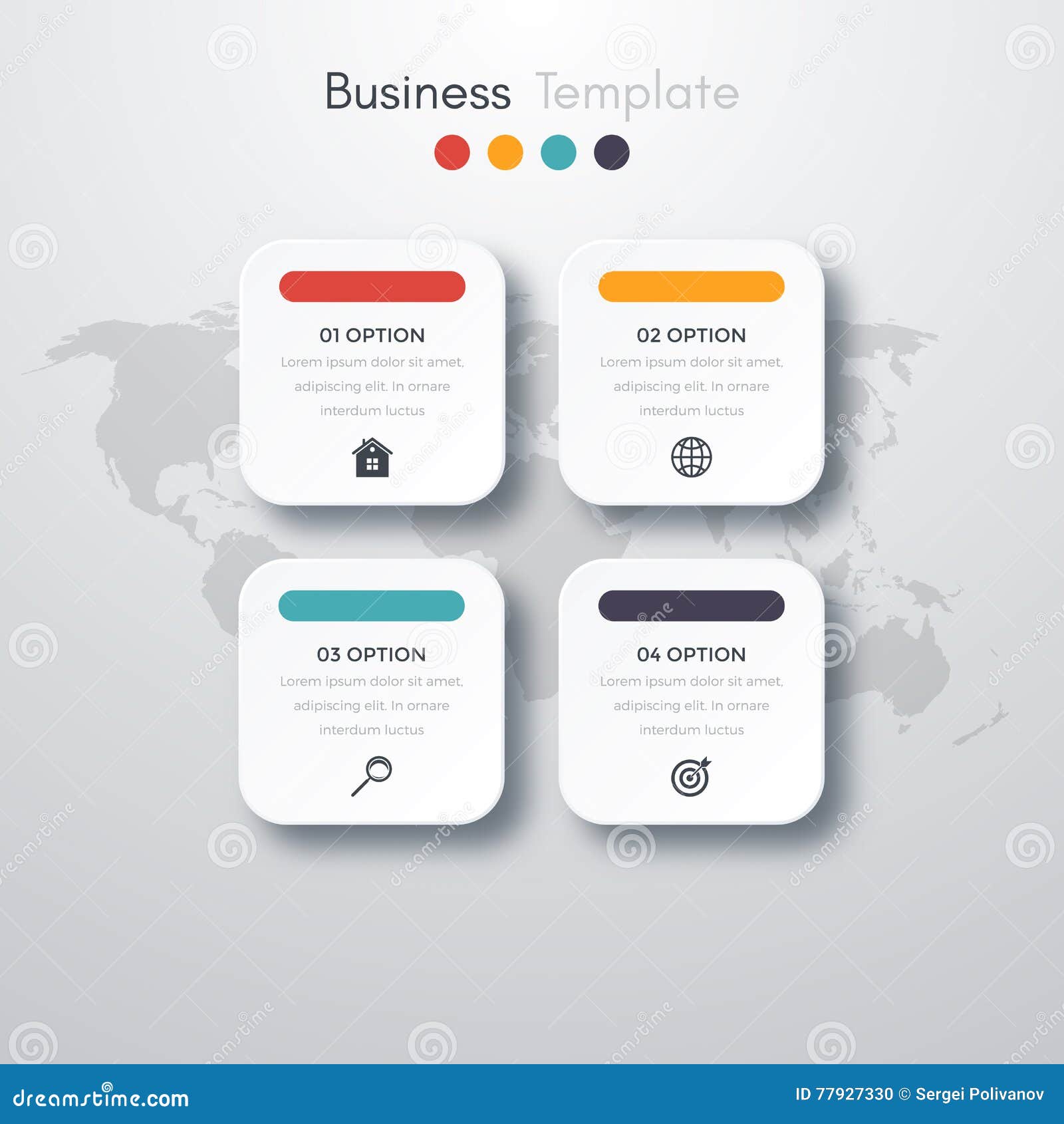 Business Template

01 OPTION
Lorem ipsum dolor sit amet, adipiscing elit. In ornare interdum luctus

02 OPTION
Lorem ipsum dolor sit amet, adipiscing elit. In ornare interdum luctus

03 OPTION
Lorem ipsum dolor sit amet, adipiscing elit. In ornare interdum luctus

04 OPTION
Lorem ipsum dolor sit amet, adipiscing elit. In ornare interdum luctus

dreamstime.com

ID 77927330 © Sergei Polivanov