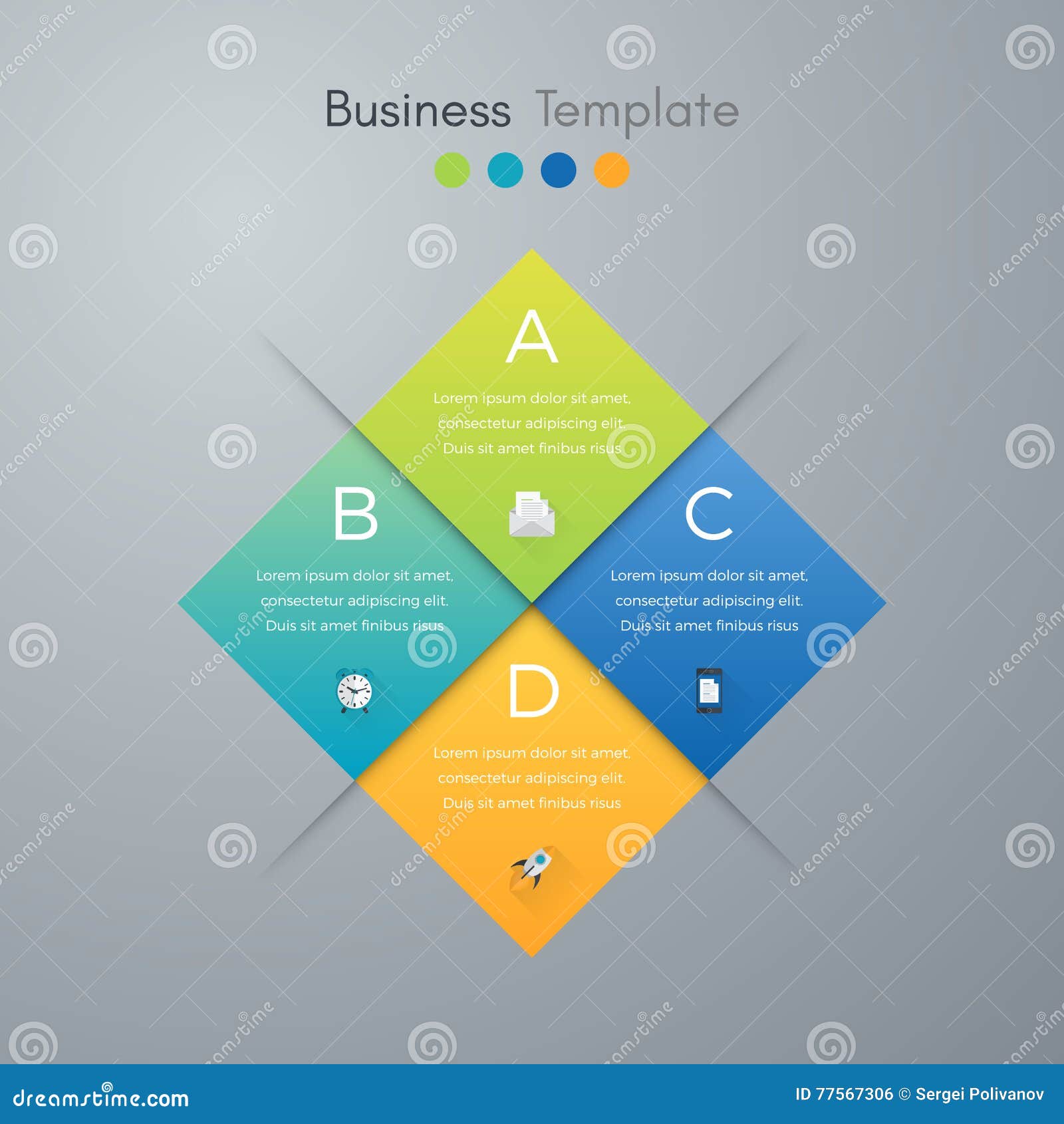 Business Template

A

Lorem ipsum dolor sit amet, consectetur adipiscing elit. Duis sit amet finibus risus

B

Lorem ipsum dolor sit amet, consectetur adipiscing elit. Duis sit amet finibus risus

C

Lorem ipsum dolor sit amet, consectetur adipiscing elit. Duis sit amet finibus risus

D

Lorem ipsum dolor sit amet, consectetur adipiscing elit. Duis sit amet finibus risus

dreamstime

dreamstime.com

ID 77567306 © Sergei Polivanov