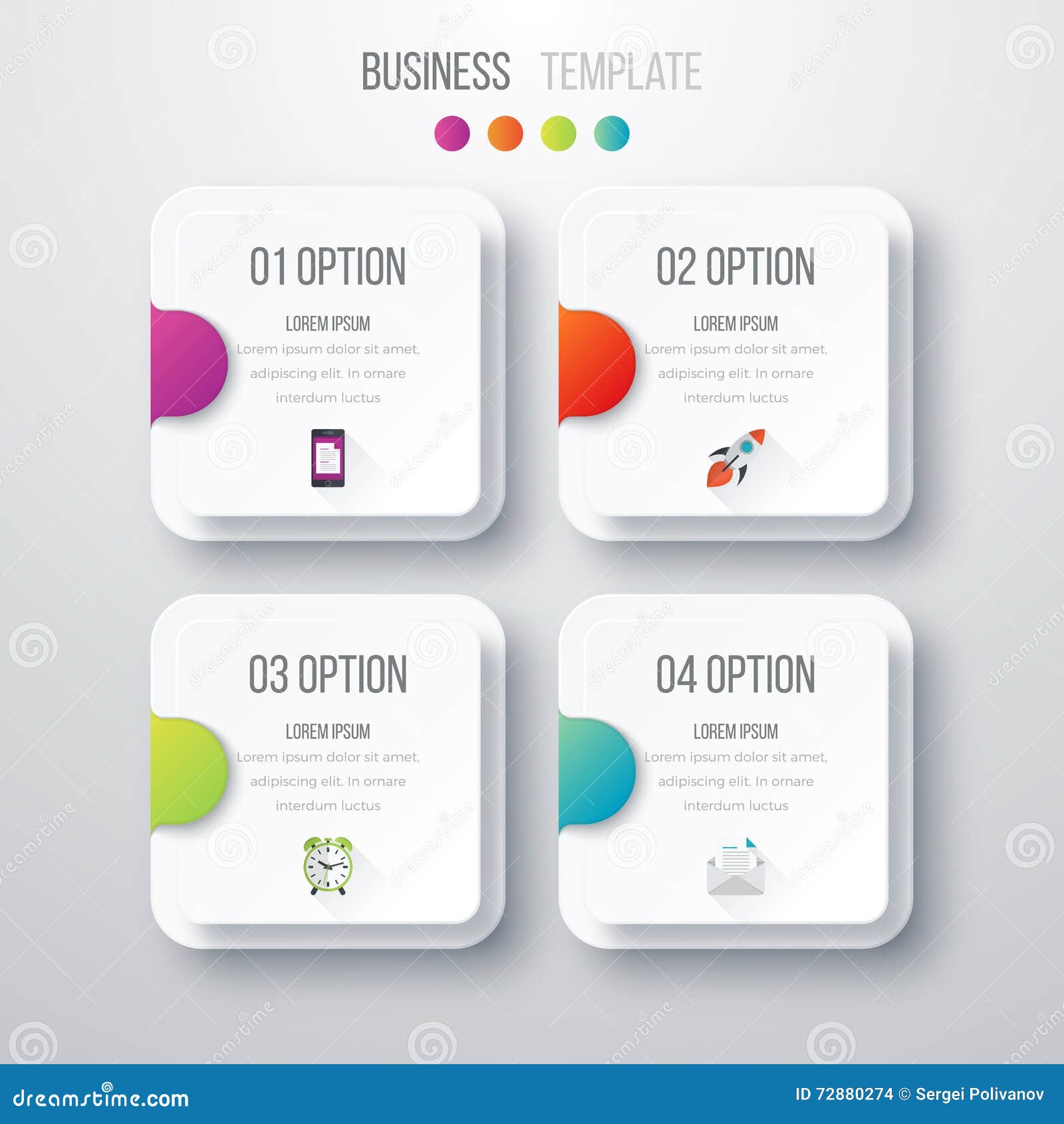 BUSINESS TEMPLATE

01 OPTION

LOREM IPSUM

Lorem ipsum dolor sit amet, adipiscing elit. In ornare interdum luctus

02 OPTION

LOREM IPSUM

Lorem ipsum dolor sit amet, adipiscing elit. In ornare interdum luctus

03 OPTION

LOREM IPSUM

Lorem ipsum dolor sit amet, adipiscing elit. In ornare interdum luctus

04 OPTION

LOREM IPSUM

Lorem ipsum dolor sit amet, adipiscing elit. In ornare interdum luctus

dreamstime.com

ID 72880274 © Sergei Polivanov