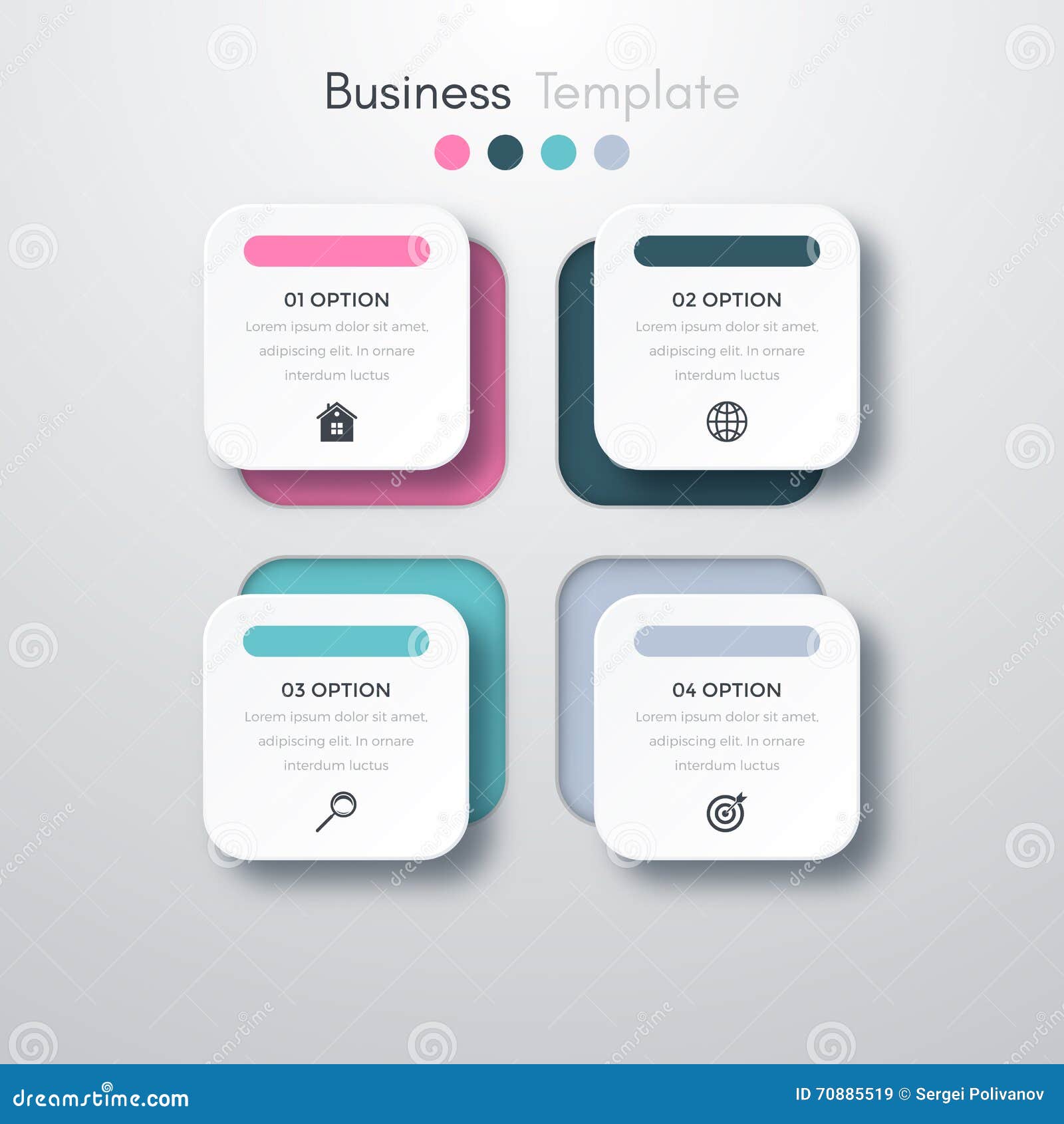 Business Template

01 OPTION
Lorem ipsum dolor sit amet, adipiscing elit. In ornare interdum luctus

02 OPTION
Lorem ipsum dolor sit amet, adipiscing elit. In ornare interdum luctus

03 OPTION
Lorem ipsum dolor sit amet, adipiscing elit. In ornare interdum luctus

04 OPTION
Lorem ipsum dolor sit amet, adipiscing elit. In ornare interdum luctus

dreamstime.com
ID 70885519 © Sergei Polivanov