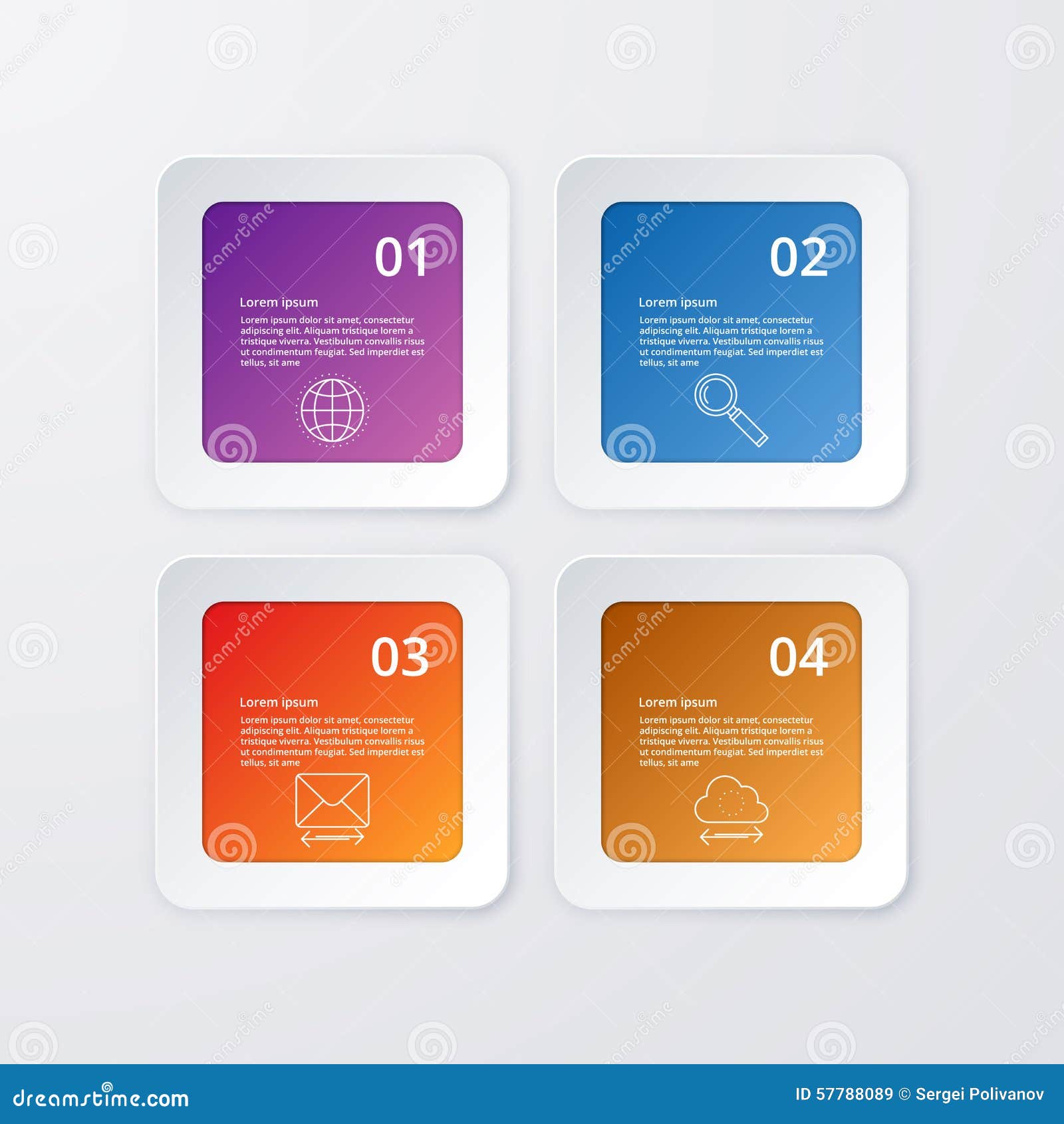 01

Lorem ipsum

Lorem ipsum dolor sit amet, consectetur adipiscing elit. Aliquam tristique lorem a tristique viverra. Vestibulum convallis risus ut condimentum feugiat. Sed imperdiet est tellus, sit ame

02

Lorem ipsum

Lorem ipsum dolor sit amet, consectetur adipiscing elit. Aliquam tristique lorem a tristique viverra. Vestibulum convallis risus ut condimentum feugiat. Sed imperdiet est tellus, sit ame

03

Lorem ipsum

Lorem ipsum dolor sit amet, consectetur adipiscing elit. Aliquam tristique lorem a tristique viverra. Vestibulum convallis risus ut condimentum feugiat. Sed imperdiet est tellus, sit ame

04

Lorem ipsum

Lorem ipsum dolor sit amet, consectetur adipiscing elit. Aliquam tristique lorem a tristique viverra. Vestibulum convallis risus ut condimentum feugiat. Sed imperdiet est tellus, sit ame

dreamstime.com

ID 57788089 © Sergei Polivanov