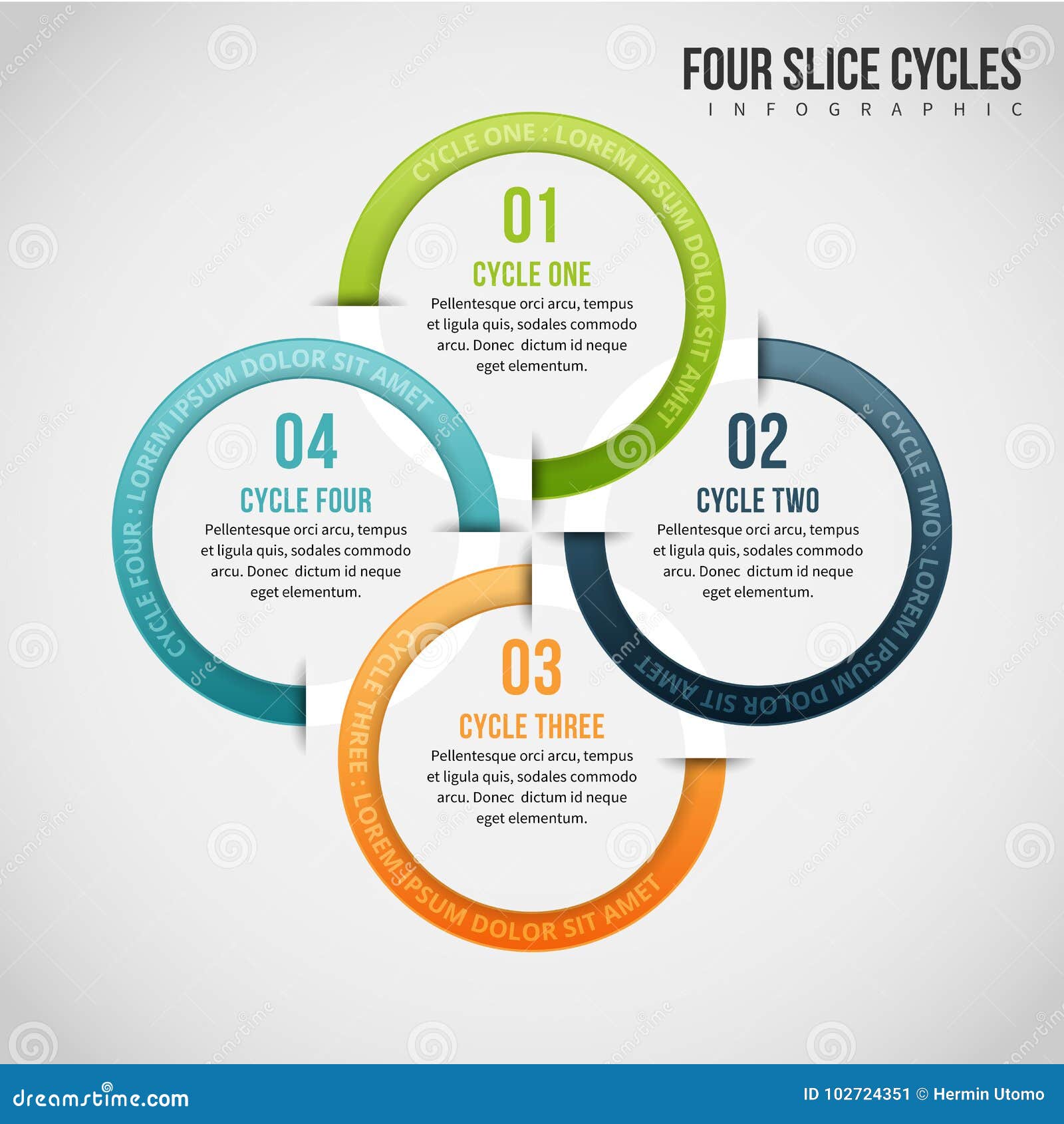 FOUR SLICE CYCLES
INFOGRAPHIC

CYCLE ONE : LOREM IPSUM DOLOR SIT AMET

01
CYCLE ONE
Pellentesque orci arcu, tempus et ligula quis, sodales commodo arcu. Donec dictum id neque eget elementum.

CYCLE TWO : LOREM IPSUM DOLOR SIT AMET

02
CYCLE TWO
Pellentesque orci arcu, tempus et ligula quis, sodales commodo arcu. Donec dictum id neque eget elementum.

CYCLE THREE : LOREM IPSUM DOLOR SIT AMET

03
CYCLE THREE
Pellentesque orci arcu, tempus et ligula quis, sodales commodo arcu. Donec dictum id neque eget elementum.

CYCLE FOUR : LOREM IPSUM DOLOR SIT AMET

04
CYCLE FOUR
Pellentesque orci arcu, tempus et ligula quis, sodales commodo arcu. Donec dictum id neque eget elementum.

dreamstime.com
ID 102724351 © Hermin Utomo