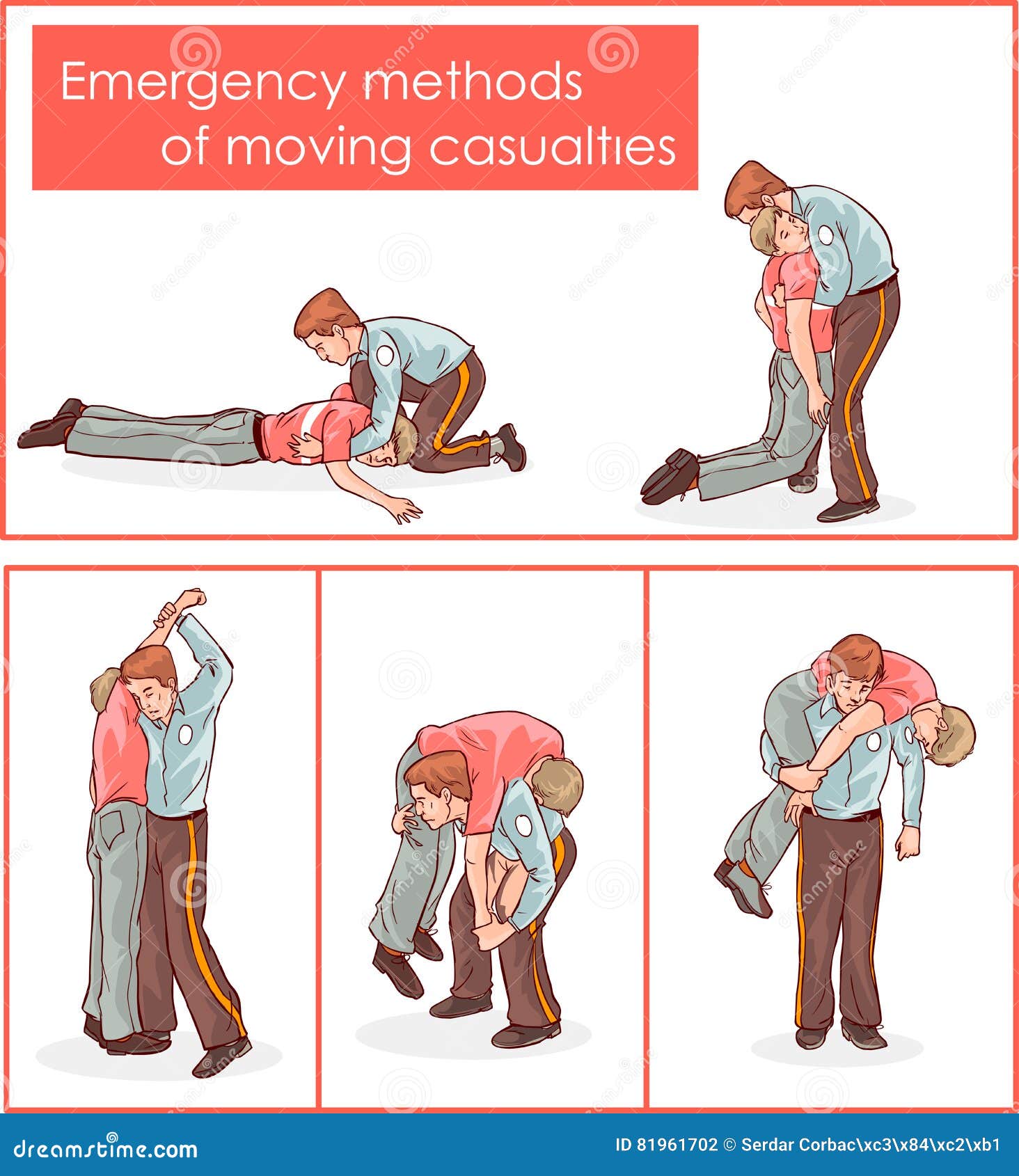 Emergency methods of moving casualties

dreamstime.com

ID 81961702 © Serdar Corbac\xc3\x84\xc2\xb1