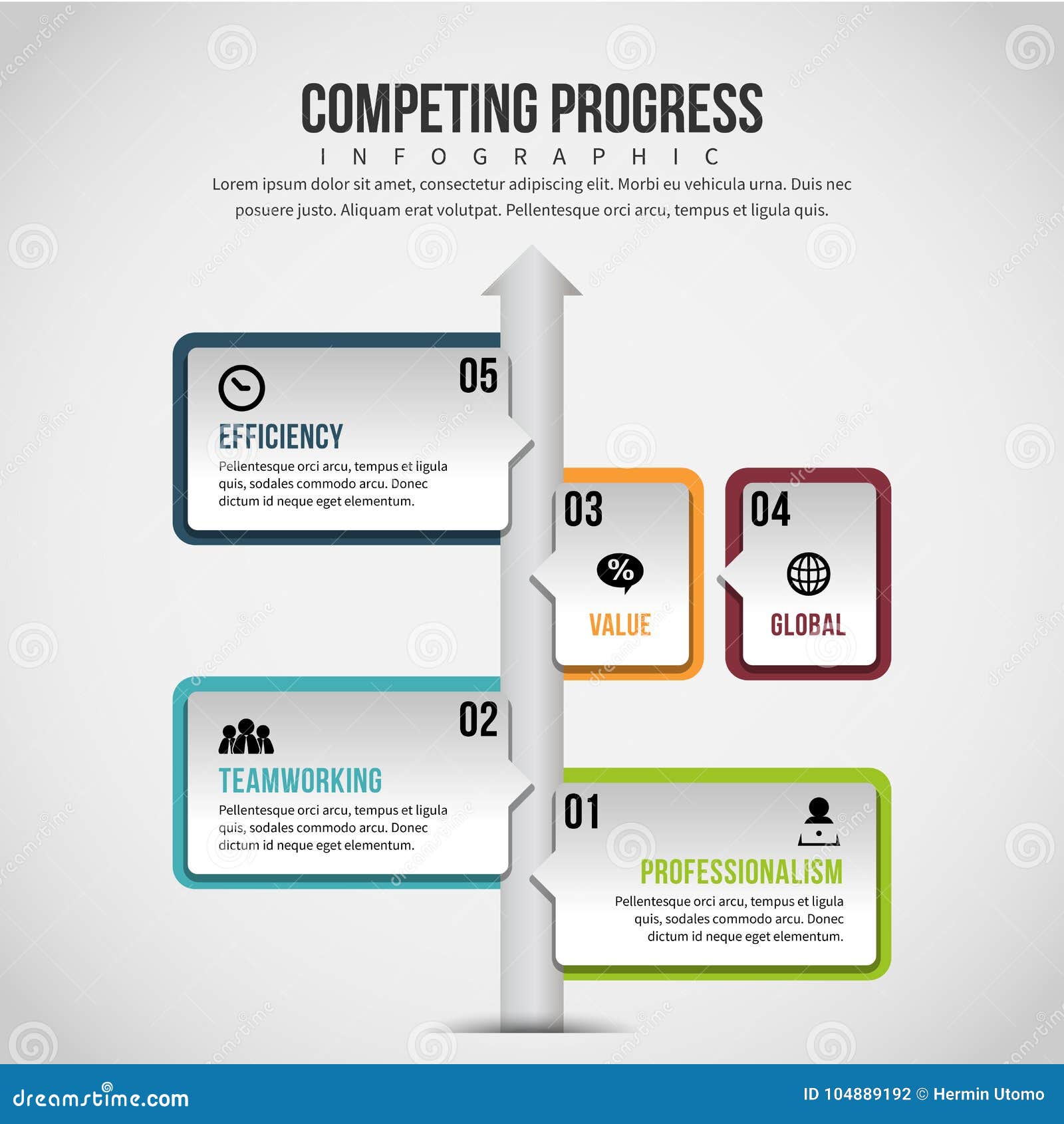 COMPETING PROGRESS
INFOGRAPHIC

Lorem ipsum dolor sit amet, consectetur adipiscing elit. Morbi eu vehicula urna. Duis nec posuere justo. Aliquam erat volutpat. Pellentesque orci arcu, tempus et ligula quis.

05
EFFICIENCY
Pellentesque orci arcu, tempus et ligula quis, sodales commodo arcu. Donec dictum id neque eget elementum.

03
%
VALUE

04
GLOBAL

02
TEAMWORKING
Pellentesque orci arcu, tempus et ligula quis, sodales commodo arcu. Donec dictum id neque eget elementum.

01
PROFESSIONALISM
Pellentesque orci arcu, tempus et ligula quis, sodales commodo arcu. Donec dictum id neque eget elementum.

dreamstime.com
ID 104889192 © Hermin Utomo