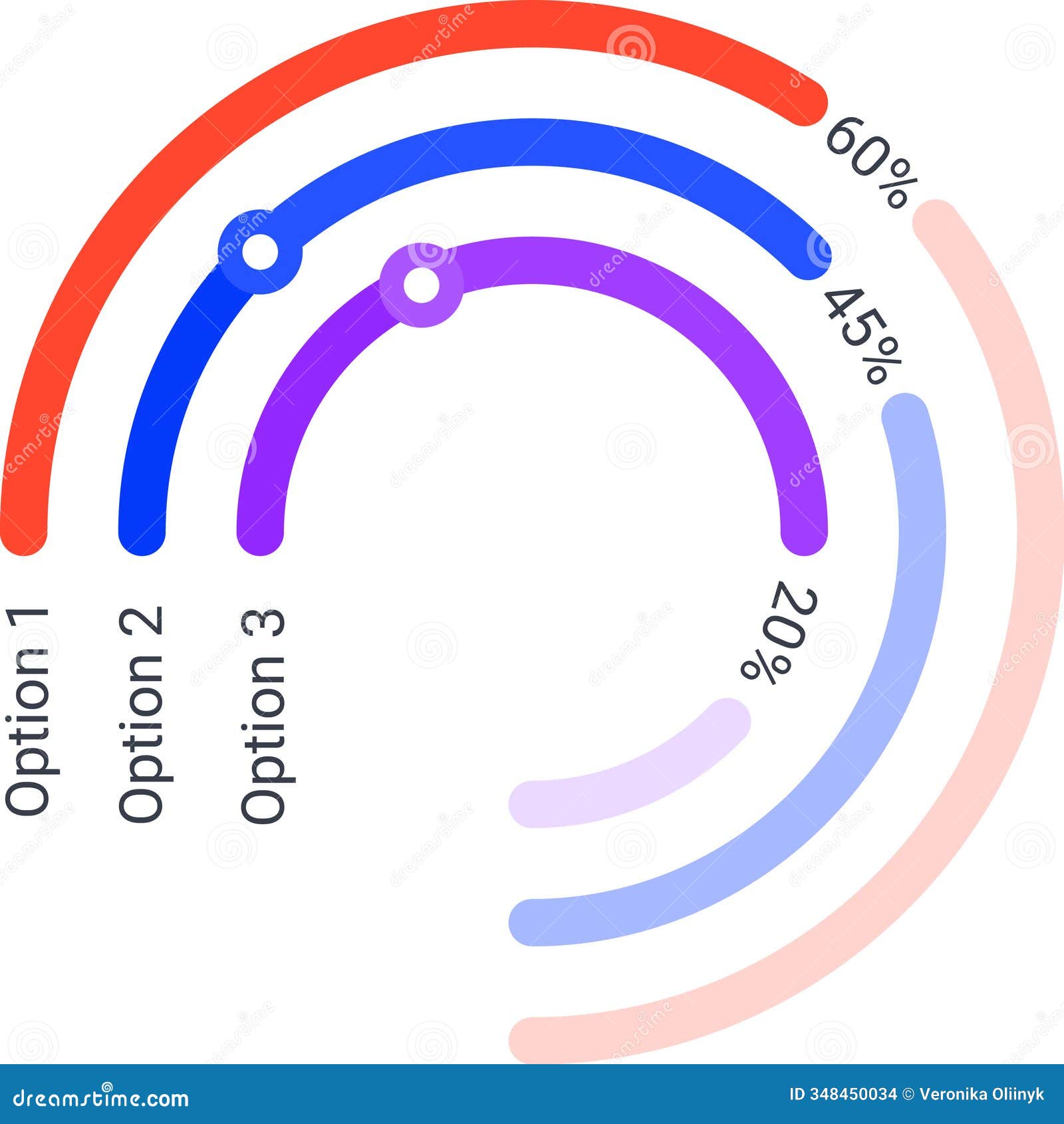 60%

45%

20%

Option 1

Option 2

Option 3

dreamstime.com

ID 348450034 © Veronika Oliinyk