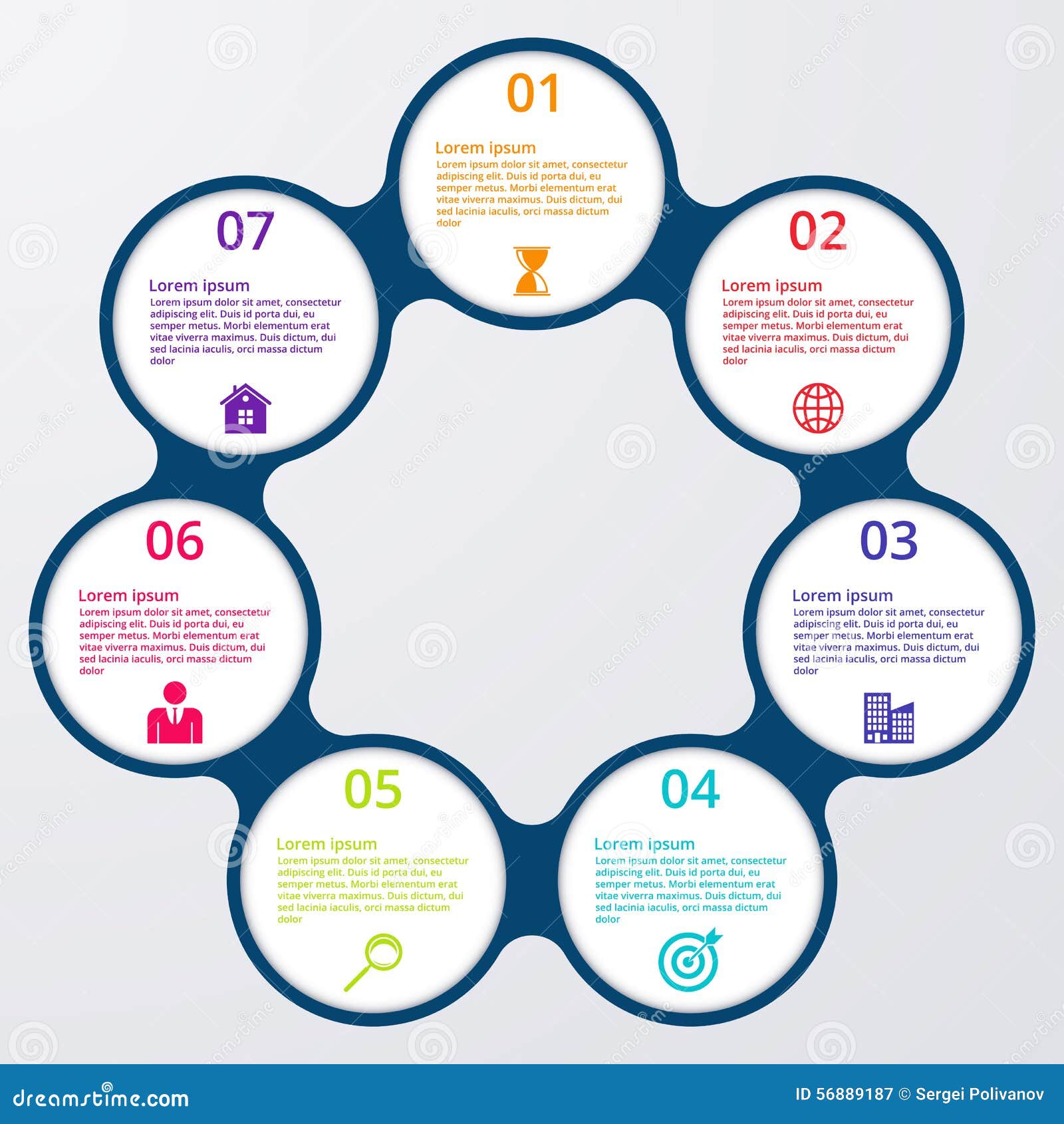 01

Lorem ipsum

Lorem ipsum dolor sit amet, consectetur adipiscing elit. Duis id porta dui, eu semper metus. Morbi elementum erat vitae viverra maximus. Duis dictum, dui sed lacinia iaculis, orci massa dictum dolor

02

Lorem ipsum

Lorem ipsum dolor sit amet, consectetur adipiscing elit. Duis id porta dui, eu semper metus. Morbi elementum erat vitae viverra maximus. Duis dictum, dui sed lacinia iaculis, orci massa dictum dolor

03

Lorem ipsum

Lorem ipsum dolor sit amet, consectetur adipiscing elit. Duis id porta dui, eu semper metus. Morbi elementum erat vitae viverra maximus. Duis dictum, dui sed lacinia iaculis, orci massa dictum dolor

04

Lorem ipsum

Lorem ipsum dolor sit amet, consectetur adipiscing elit. Duis id porta dui, eu semper metus. Morbi elementum erat vitae viverra maximus. Duis dictum, dui sed lacinia iaculis, orci massa dictum dolor

05

Lorem ipsum

Lorem ipsum dolor sit amet, consectetur adipiscing elit. Duis id porta dui, eu semper metus. Morbi elementum erat vitae viverra maximus. Duis dictum, dui sed lacinia iaculis, orci massa dictum dolor

06

Lorem ipsum

Lorem ipsum dolor sit amet, consectetur adipiscing elit. Duis id porta dui, eu semper metus. Morbi elementum erat vitae viverra maximus. Duis dictum, dui sed lacinia iaculis, orci massa dictum dolor

07

Lorem ipsum

Lorem ipsum dolor sit amet, consectetur adipiscing elit. Duis id porta dui, eu semper metus. Morbi elementum erat vitae viverra maximus. Duis dictum, dui sed lacinia iaculis, orci massa dictum dolor

dreamstime.com

ID 56889187 © Sergei Polivanov