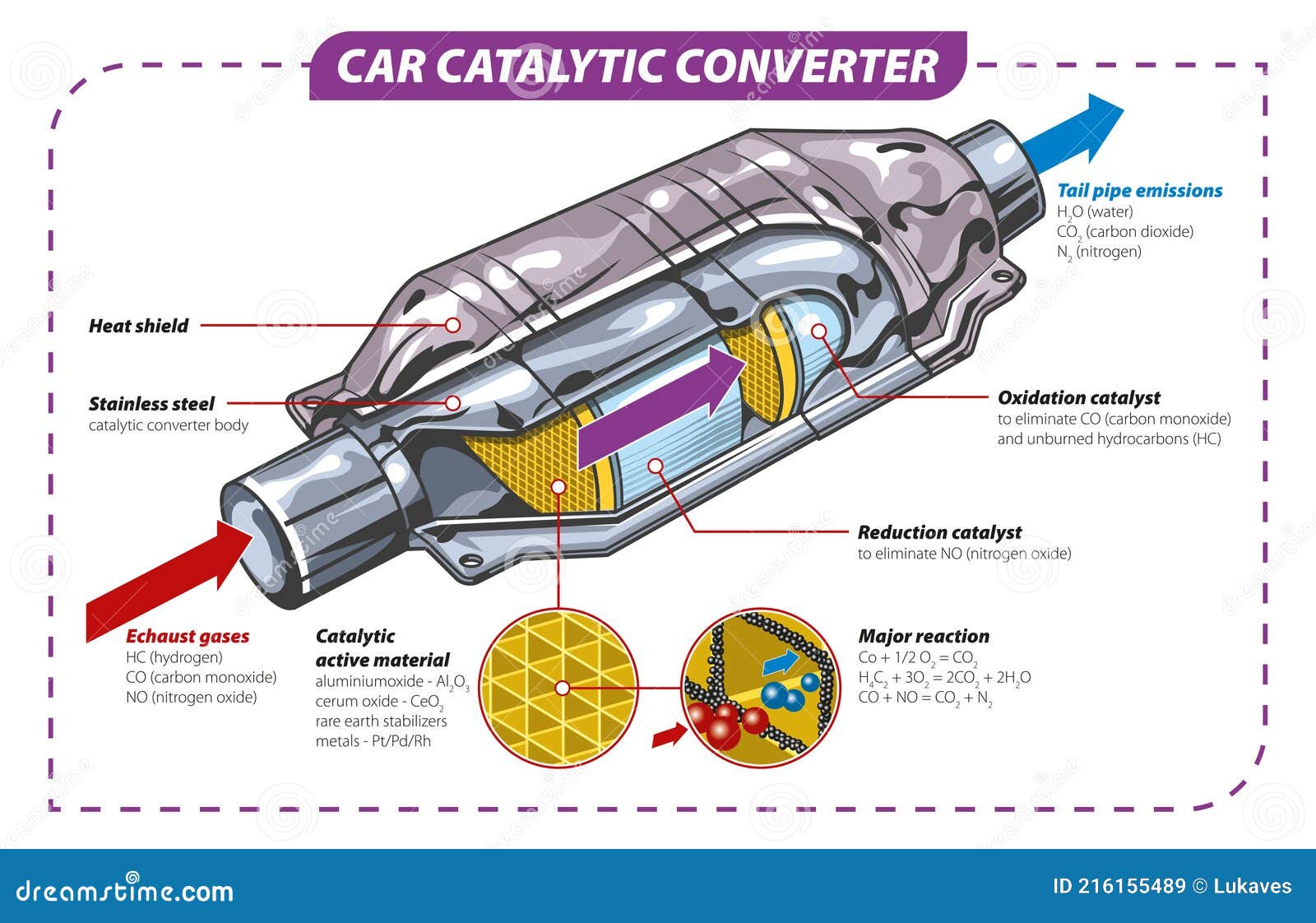 CAR CATALYTIC CONVERTER

Tail pipe emissions
$H_2O$ (water)
$CO_2$ (carbon dioxide)
$N_2$ (nitrogen)

Heat shield

Stainless steel
catalytic converter body

Oxidation catalyst
to eliminate CO (carbon monoxide) and unburned hydrocarbons (HC)

Reduction catalyst
to eliminate NO (nitrogen oxide)

Echaust gases
HC (hydrogen)
CO (carbon monoxide)
NO (nitrogen oxide)

Catalytic active material
aluminiumoxide - $Al_2O_3$
cerum oxide - $CeO_2$
rare earth stabilizers
metals - Pt/Pd/Rh

Major reaction
$Co + 1/2\ O_2 = CO_2$
$H_4C_2 + 3O_2 = 2CO_2 + 2H_2O$
$CO + NO = CO_2 + N_2$

dreamstime.com
ID 216155489 © Lukaves