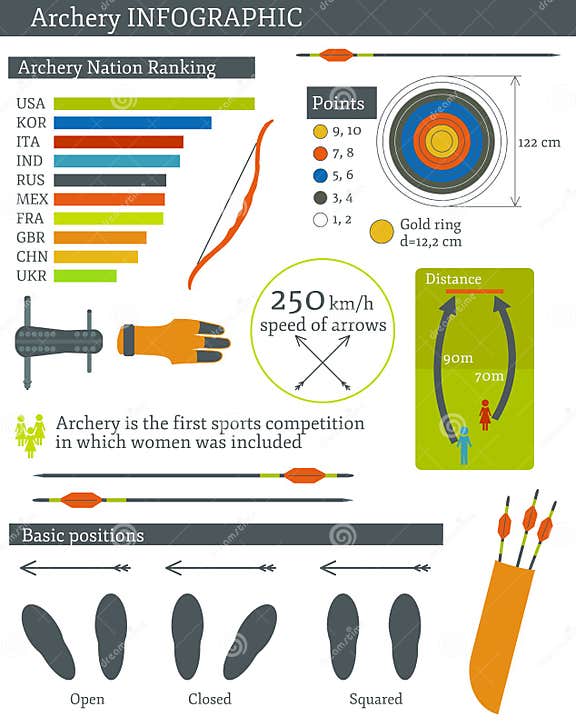 Archery INFOGRAPHIC

Archery Nation Ranking

USA
KOR
ITA
IND
RUS
MEX
FRA
GBR
CHN
UKR

Points

9, 10
7, 8
5, 6
3, 4
1, 2

122 cm

Gold ring
d=12,2 cm

250 km/h
speed of arrows

Distance

90m
70m

Archery is the first sports competition in which women was included

Basic positions

Open
Closed
Squared