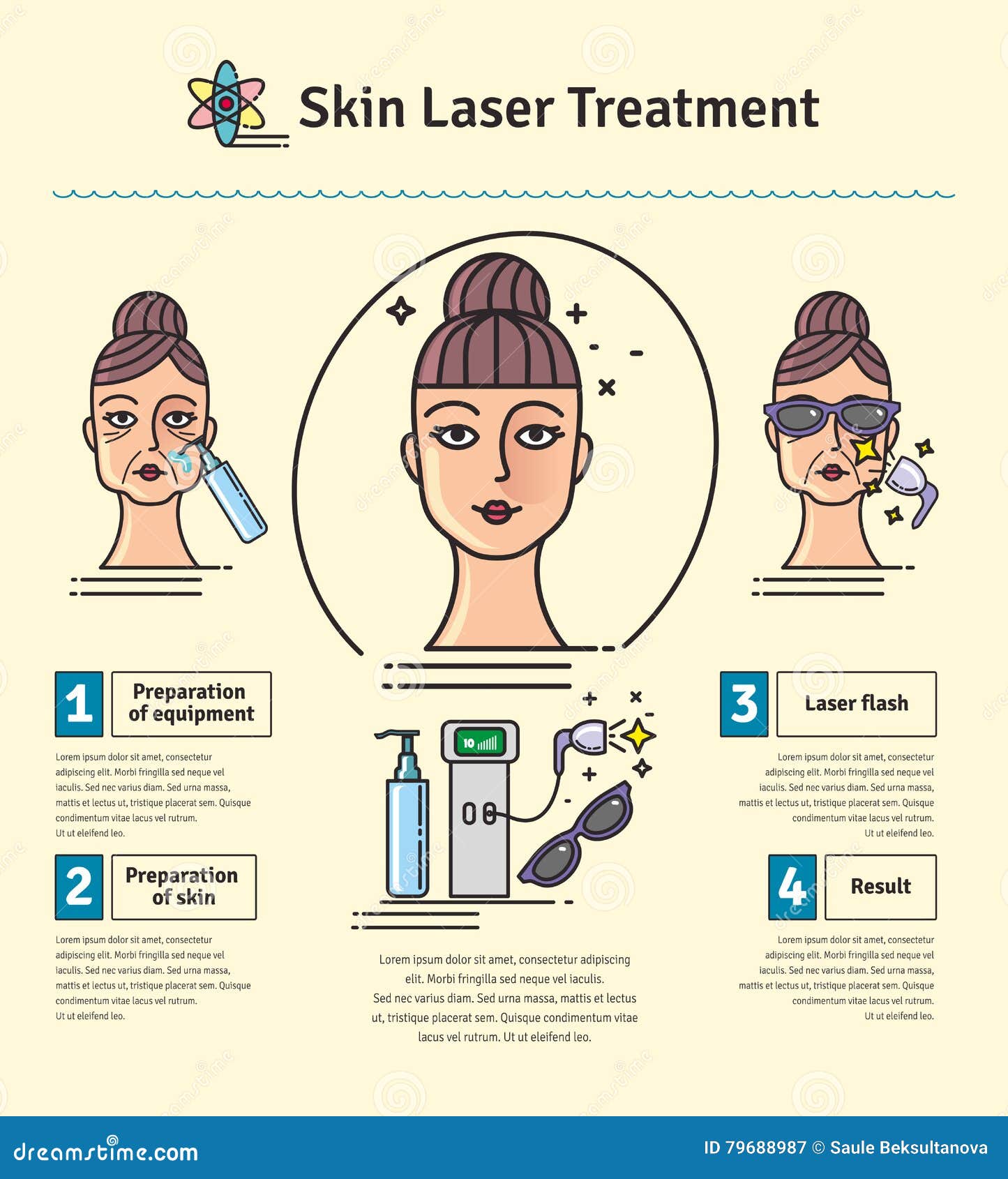 Skin Laser Treatment

1 Preparation of equipment

Lorem ipsum dolor sit amet, consectetur adipiscing elit. Morbi fringilla sed neque vel iaculis. Sed nec varius diam. Sed urna massa, mattis et lectus ut, tristique placerat sem. Quisque condimentum vitae lacus vel rutrum. Ut ut eleifend leo.

2 Preparation of skin

Lorem ipsum dolor sit amet, consectetur adipiscing elit. Morbi fringilla sed neque vel iaculis. Sed nec varius diam. Sed urna massa, mattis et lectus ut, tristique placerat sem. Quisque condimentum vitae lacus vel rutrum. Ut ut eleifend leo.

10

Lorem ipsum dolor sit amet, consectetur adipiscing elit. Morbi fringilla sed neque vel iaculis. Sed nec varius diam. Sed urna massa, mattis et lectus ut, tristique placerat sem. Quisque condimentum vitae lacus vel rutrum. Ut ut eleifend leo.

3 Laser flash

Lorem ipsum dolor sit amet, consectetur adipiscing elit. Morbi fringilla sed neque vel iaculis. Sed nec varius diam. Sed urna massa, mattis et lectus ut, tristique placerat sem. Quisque condimentum vitae lacus vel rutrum. Ut ut eleifend leo.

4 Result

Lorem ipsum dolor sit amet, consectetur adipiscing elit. Morbi fringilla sed neque vel iaculis. Sed nec varius diam. Sed urna massa, mattis et lectus ut, tristique placerat sem. Quisque condimentum vitae lacus vel rutrum. Ut ut eleifend leo.

dreamstime.com ID 79688987 © Saule Beksultanova