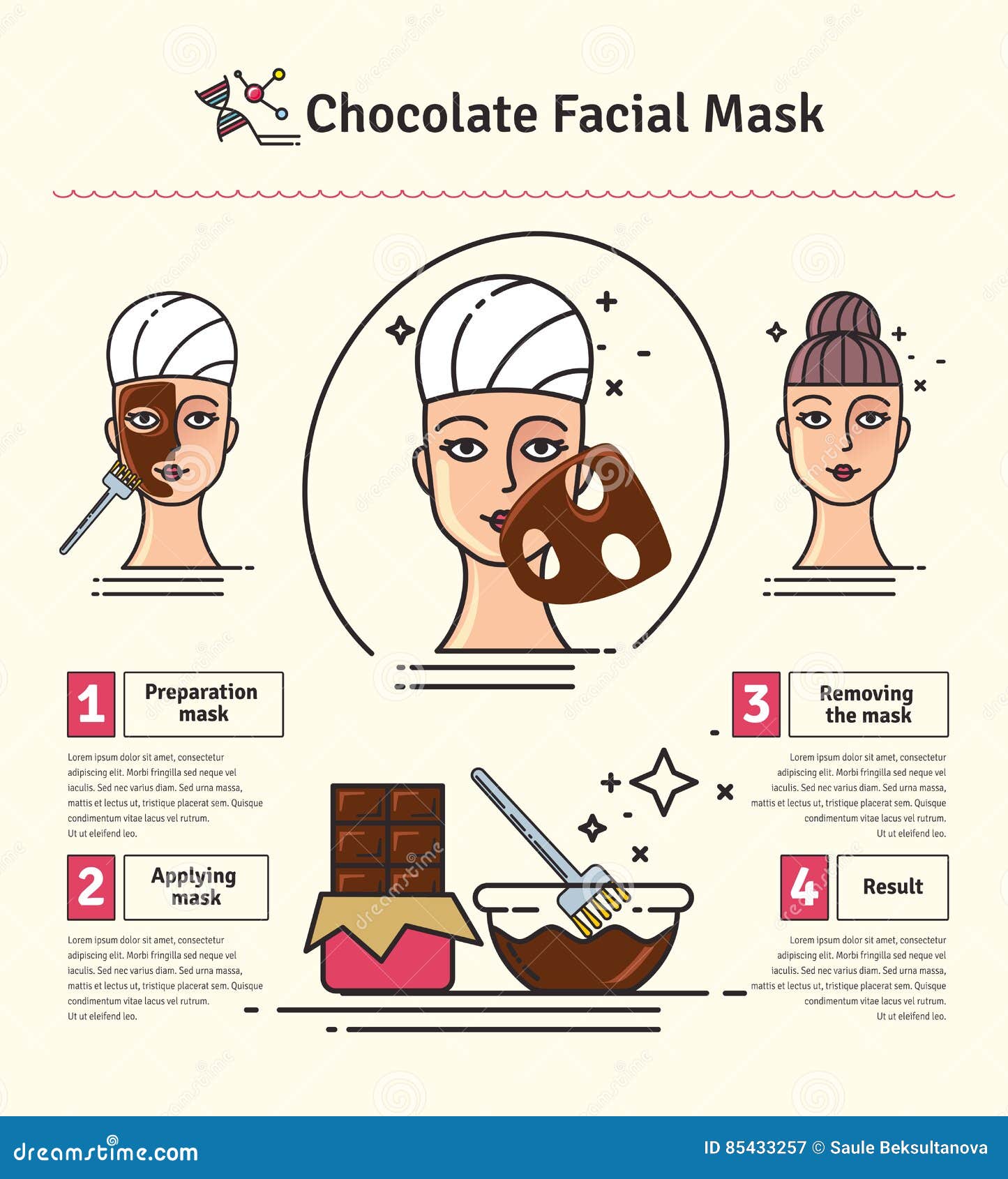 Chocolate Facial Mask

1 Preparation mask

Lorem ipsum dolor sit amet, consectetur adipiscing elit. Morbi fringilla sed neque vel iaculis. Sed nec varius diam. Sed urna massa, mattis et lectus ut, tristique placerat sem. Quisque condimentum vitae lacus vel rutrum. Ut ut eleifend leo.

2 Applying mask

Lorem ipsum dolor sit amet, consectetur adipiscing elit. Morbi fringilla sed neque vel iaculis. Sed nec varius diam. Sed urna massa, mattis et lectus ut, tristique placerat sem. Quisque condimentum vitae lacus vel rutrum. Ut ut eleifend leo.

3 Removing the mask

Lorem ipsum dolor sit amet, consectetur adipiscing elit. Morbi fringilla sed neque vel iaculis. Sed nec varius diam. Sed urna massa, mattis et lectus ut, tristique placerat sem. Quisque condimentum vitae lacus vel rutrum. Ut ut eleifend leo.

4 Result

Lorem ipsum dolor sit amet, consectetur adipiscing elit. Morbi fringilla sed neque vel iaculis. Sed nec varius diam. Sed urna massa, mattis et lectus ut, tristique placerat sem. Quisque condimentum vitae lacus vel rutrum. Ut ut eleifend leo.

dreamstime.com

ID 85433257 © Saule Beksultanova