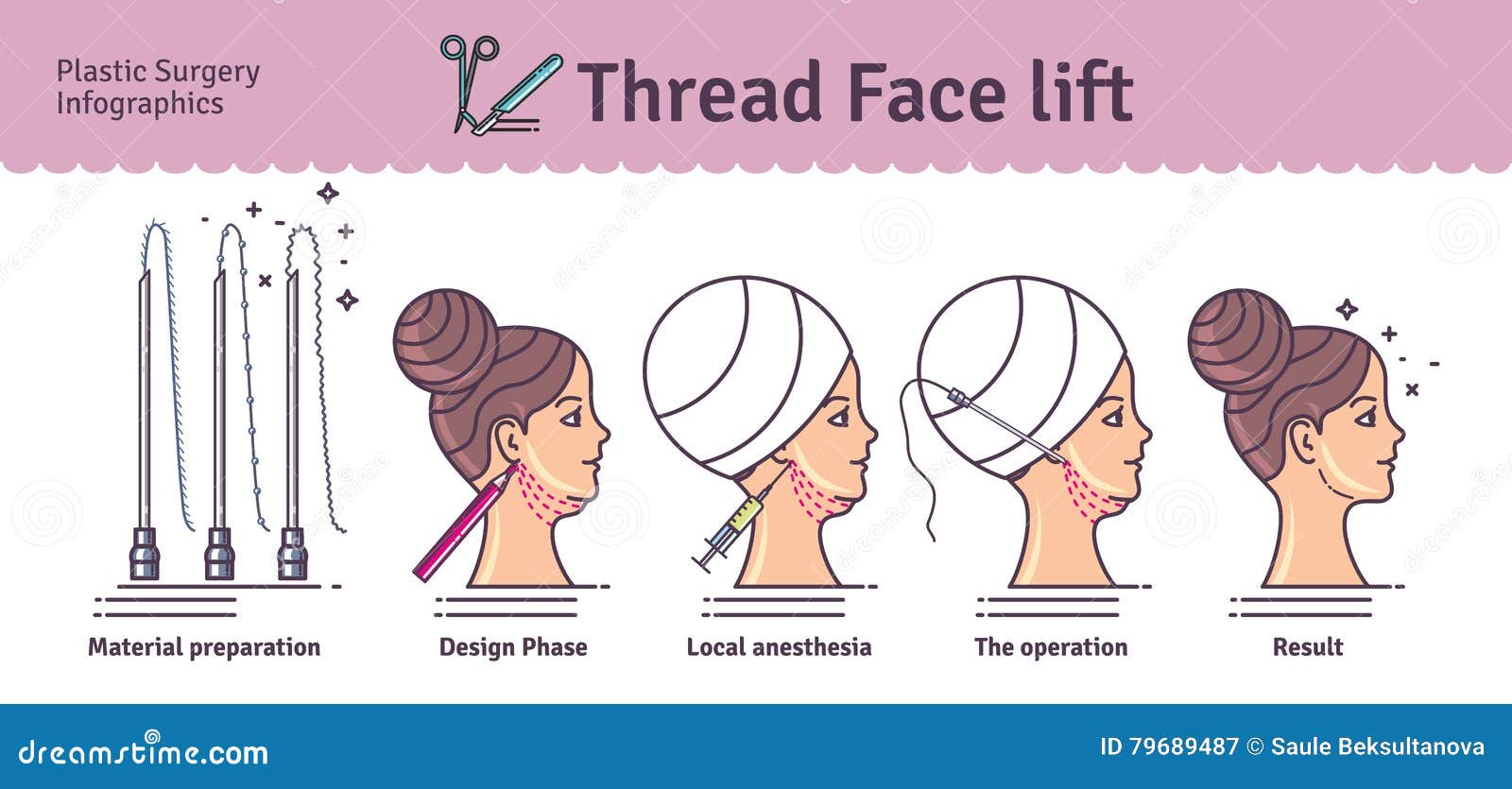 Plastic Surgery Infographics

Thread Face lift

Material preparation

Design Phase

Local anesthesia

The operation

Result

dreamstime.com

ID 79689487 © Saule Beksultanova