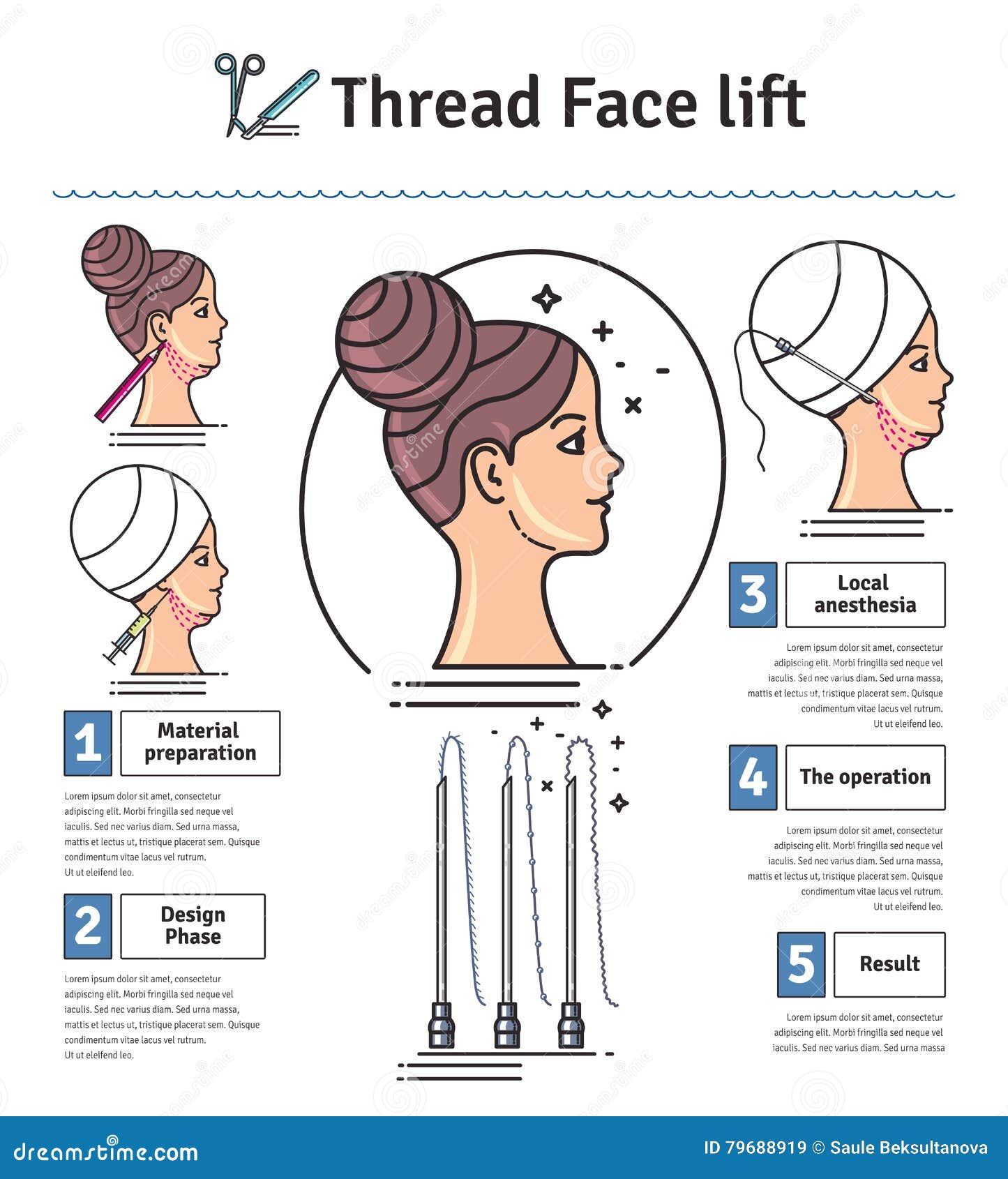 Thread Face lift

1 Material preparation

Lorem ipsum dolor sit amet, consectetur adipiscing elit. Morbi fringilla sed neque vel iaculis. Sed nec varius diam. Sed urna massa, mattis et lectus ut, tristique placerat sem. Quisque condimentum vitae lacus vel rutrum. Ut ut eleifend leo.

2 Design Phase

Lorem ipsum dolor sit amet, consectetur adipiscing elit. Morbi fringilla sed neque vel iaculis. Sed nec varius diam. Sed urna massa, mattis et lectus ut, tristique placerat sem. Quisque condimentum vitae lacus vel rutrum. Ut ut eleifend leo.

3 Local anesthesia

Lorem ipsum dolor sit amet, consectetur adipiscing elit. Morbi fringilla sed neque vel iaculis. Sed nec varius diam. Sed urna massa, mattis et lectus ut, tristique placerat sem. Quisque condimentum vitae lacus vel rutrum. Ut ut eleifend leo.

4 The operation

Lorem ipsum dolor sit amet, consectetur adipiscing elit. Morbi fringilla sed neque vel iaculis. Sed nec varius diam. Sed urna massa, mattis et lectus ut, tristique placerat sem. Quisque condimentum vitae lacus vel rutrum. Ut ut eleifend leo.

5 Result

Lorem ipsum dolor sit amet, consectetur adipiscing elit. Morbi fringilla sed neque vel iaculis. Sed nec varius diam. Sed urna massa

dreamstime.com
ID 79688919 © Saule Beksultanova