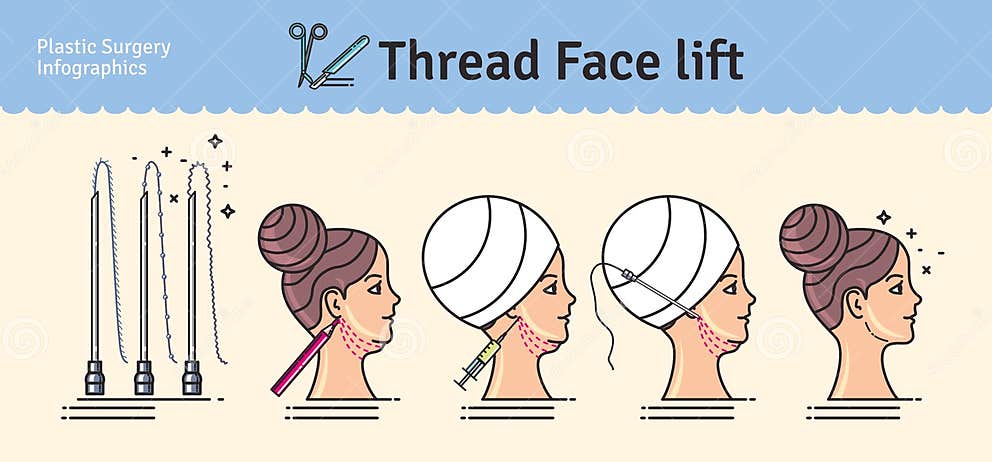 Plastic Surgery
Infographics

Thread Face lift