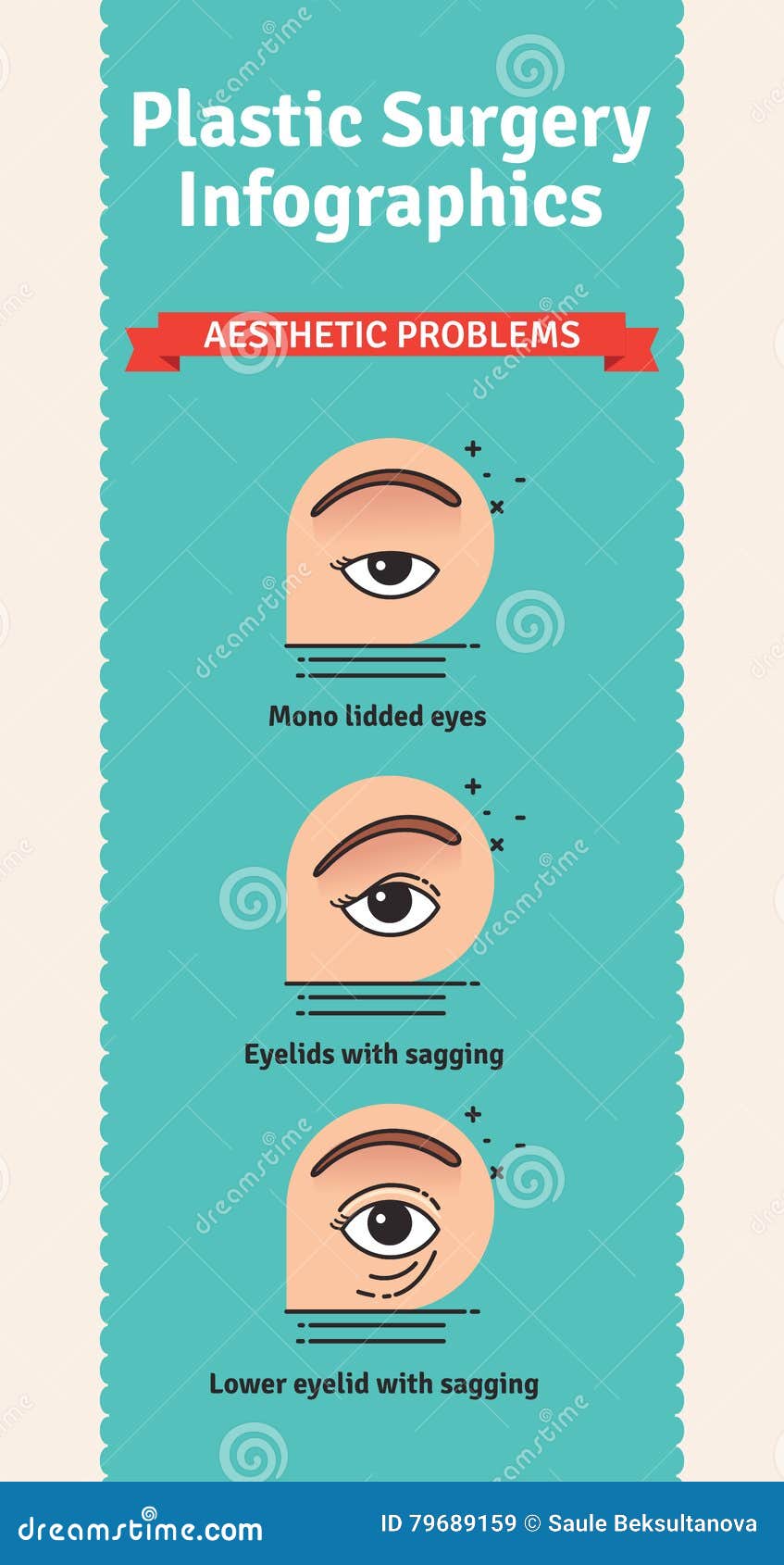 Plastic Surgery Infographics

AESTHETIC PROBLEMS

Mono lidded eyes

Eyelids with sagging

Lower eyelid with sagging

dreamstime.com

ID 79689159 © Saule Beksultanova