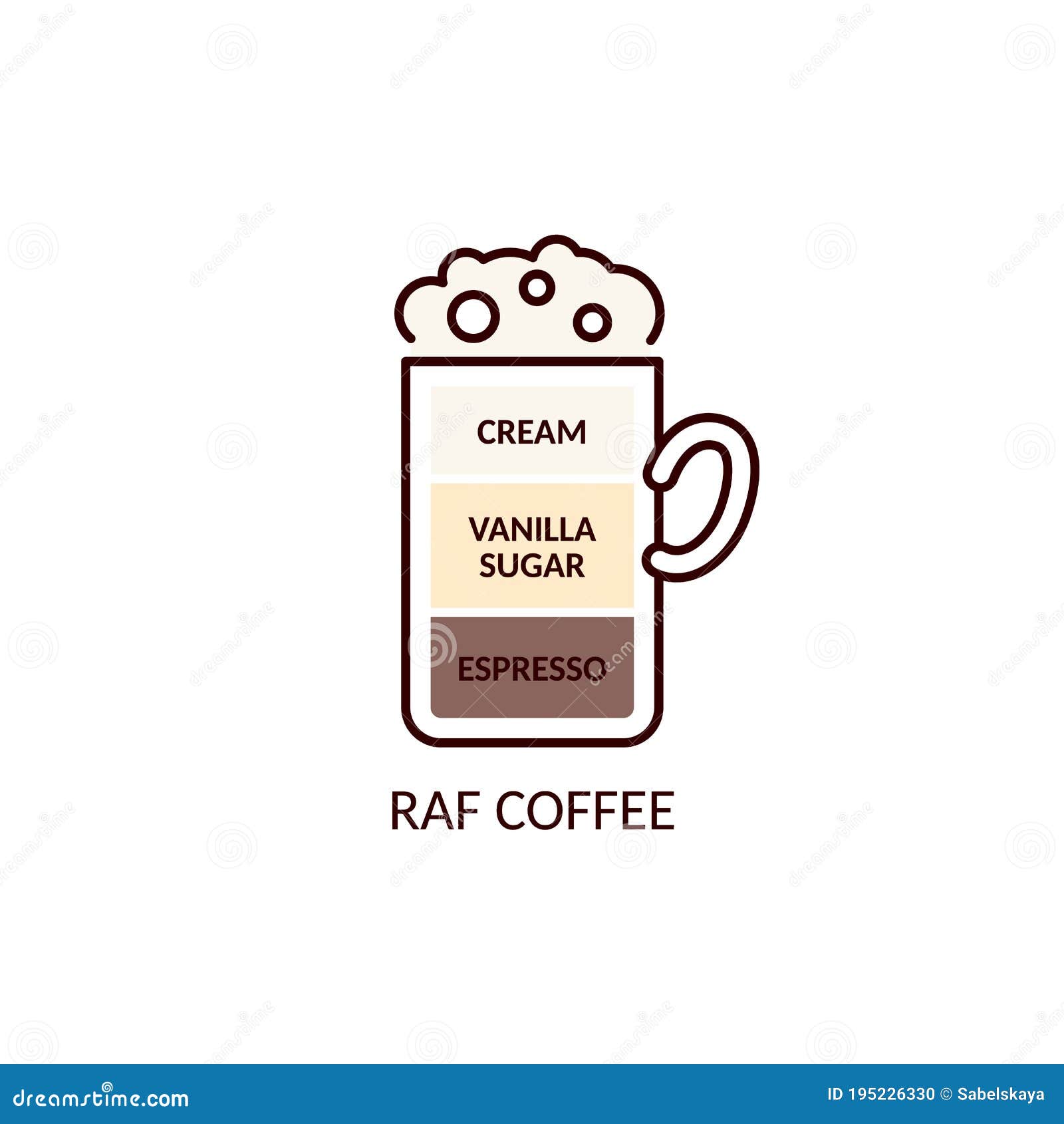 CREAM

VANILLA SUGAR

ESPRESSO

RAF COFFEE

dreamstime.com

ID 195226330 © Sabelskaya