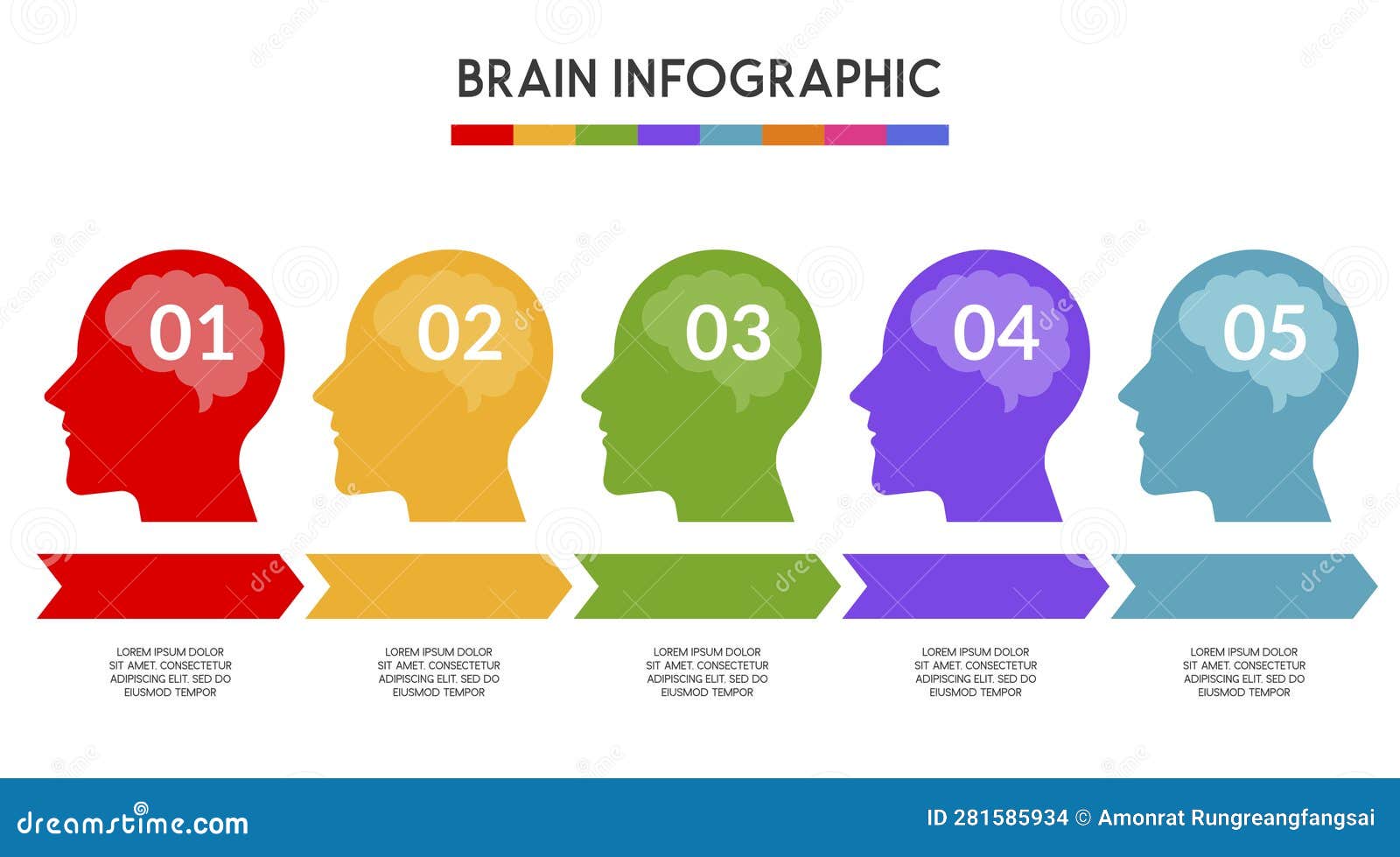 BRAIN INFOGRAPHIC

01

02

03

04

05

LOREM IPSUM DOLOR SIT AMET, CONSECTETUR ADIPISCING ELIT, SED DO EIUSMOD TEMPOR

LOREM IPSUM DOLOR SIT AMET, CONSECTETUR ADIPISCING ELIT, SED DO EIUSMOD TEMPOR

LOREM IPSUM DOLOR SIT AMET, CONSECTETUR ADIPISCING ELIT, SED DO EIUSMOD TEMPOR

LOREM IPSUM DOLOR SIT AMET, CONSECTETUR ADIPISCING ELIT, SED DO EIUSMOD TEMPOR

LOREM IPSUM DOLOR SIT AMET, CONSECTETUR ADIPISCING ELIT, SED DO EIUSMOD TEMPOR

dreamstime.com

ID 281585934 © Amonrat Rungreangfangsai