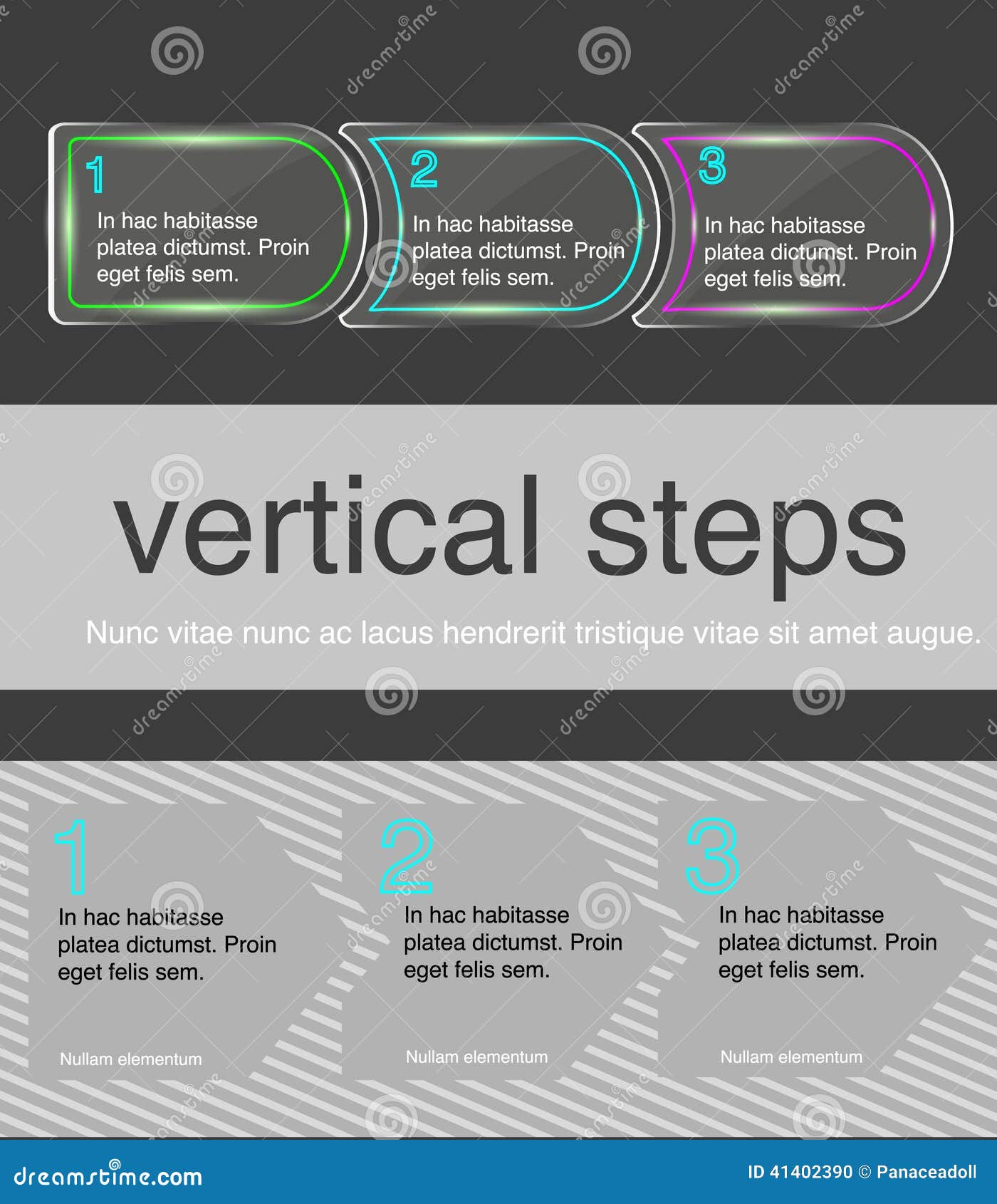 1
In hac habitasse platea dictumst. Proin eget felis sem.

2
In hac habitasse platea dictumst. Proin eget felis sem.

3
In hac habitasse platea dictumst. Proin eget felis sem.

vertical steps

Nunc vitae nunc ac lacus hendrerit tristique vitae sit amet augue.

1
In hac habitasse platea dictumst. Proin eget felis sem.

Nullam elementum

2
In hac habitasse platea dictumst. Proin eget felis sem.

Nullam elementum

3
In hac habitasse platea dictumst. Proin eget felis sem.

Nullam elementum

dreamstime.com

ID 41402390 © Panaceadoll