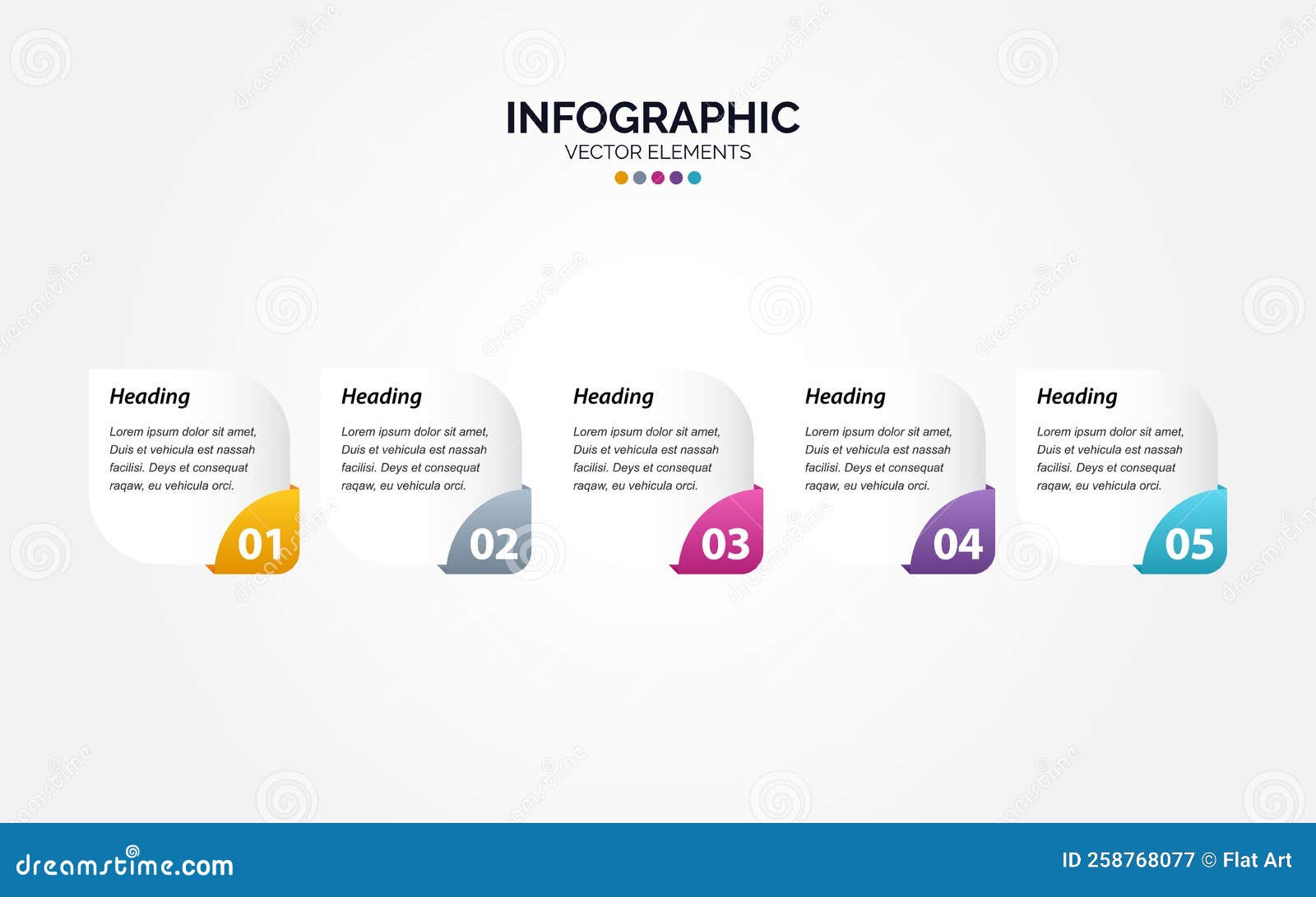 INFOGRAPHIC
VECTOR ELEMENTS

Heading
Lorem ipsum dolor sit amet, Duis et vehicula est nassah facilisi. Deys et consequat raqaw, eu vehicula orci.
01

Heading
Lorem ipsum dolor sit amet, Duis et vehicula est nassah facilisi. Deys et consequat raqaw, eu vehicula orci.
02

Heading
Lorem ipsum dolor sit amet, Duis et vehicula est nassah facilisi. Deys et consequat raqaw, eu vehicula orci.
03

Heading
Lorem ipsum dolor sit amet, Duis et vehicula est nassah facilisi. Deys et consequat raqaw, eu vehicula orci.
04

Heading
Lorem ipsum dolor sit amet, Duis et vehicula est nassah facilisi. Deys et consequat raqaw, eu vehicula orci.
05

dreamstime.com
ID 258768077 © Flat Art