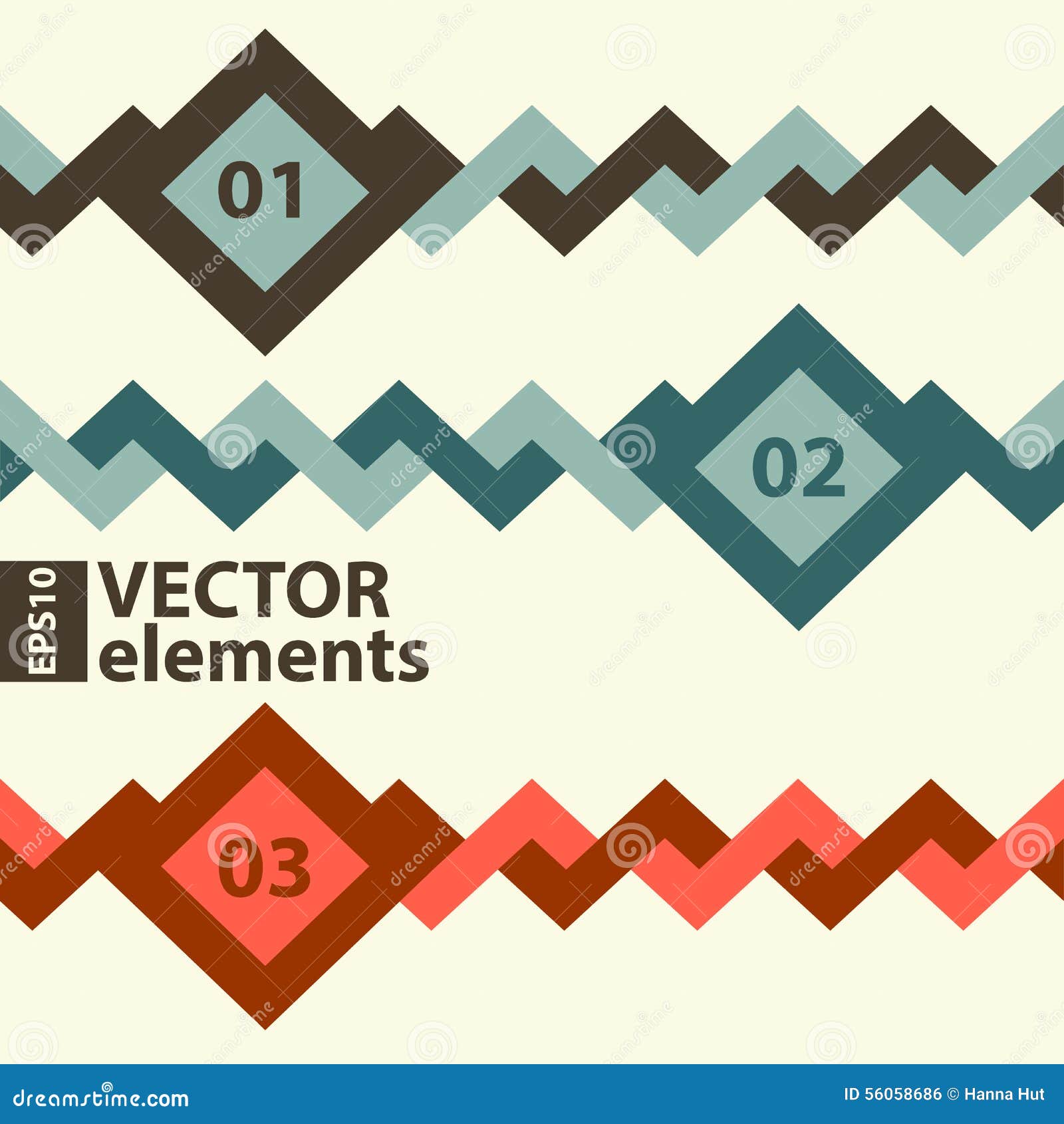 01

02

EPS10 VECTOR elements

03

dreamstime.com

ID 56058686 © Hanna Hut