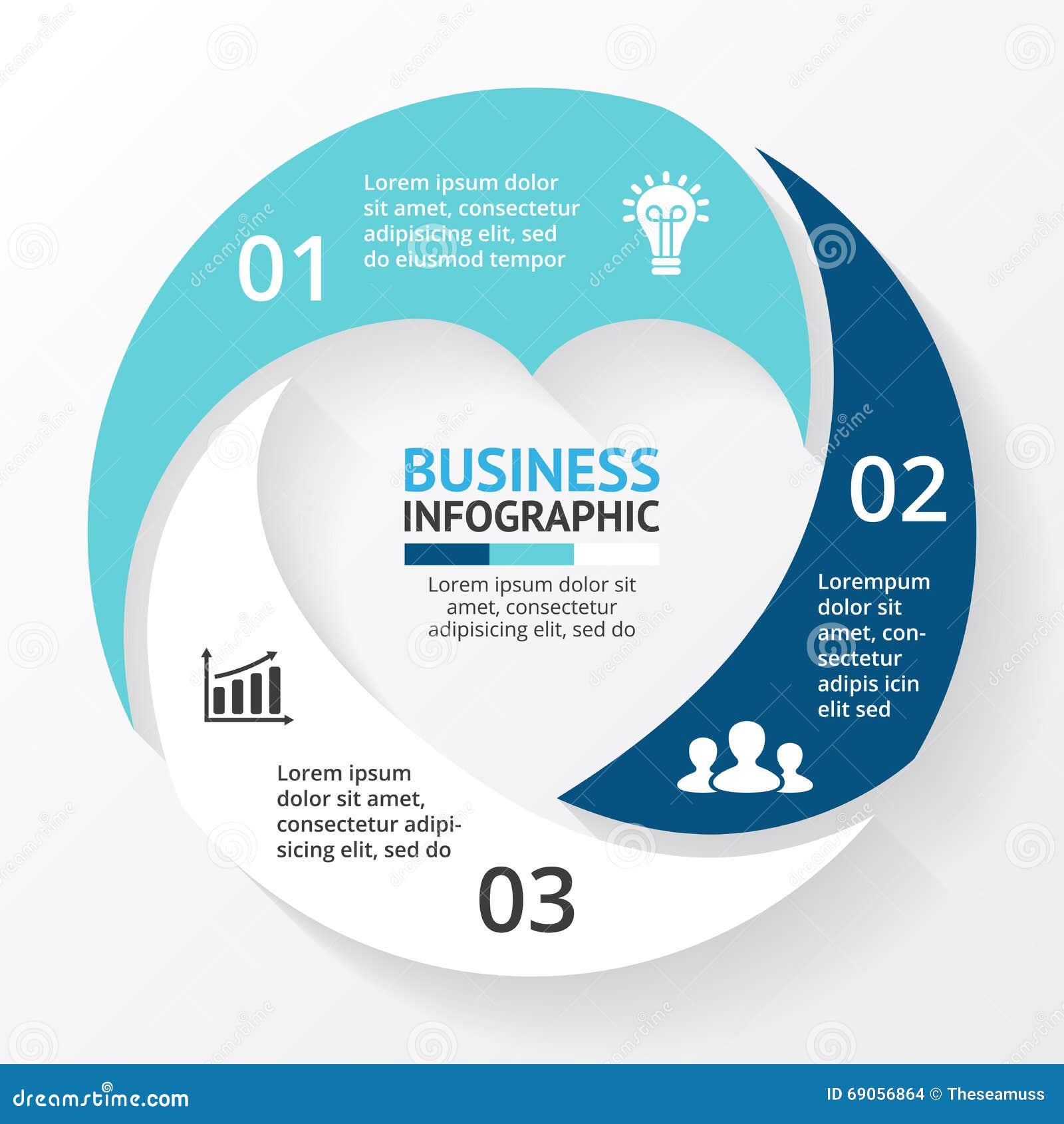 01

Lorem ipsum dolor sit amet, consectetur adipisicing elit, sed do eiusmod tempor

BUSINESS
INFOGRAPHIC

Lorem ipsum dolor sit amet, consectetur adipisicing elit, sed do

02

Lorempum dolor sit amet, consectetur adipis icin elit sed

Lorem ipsum dolor sit amet, consectetur adipisicing elit, sed do

03

dreamstime.com

ID 69056864 © Theseamuss