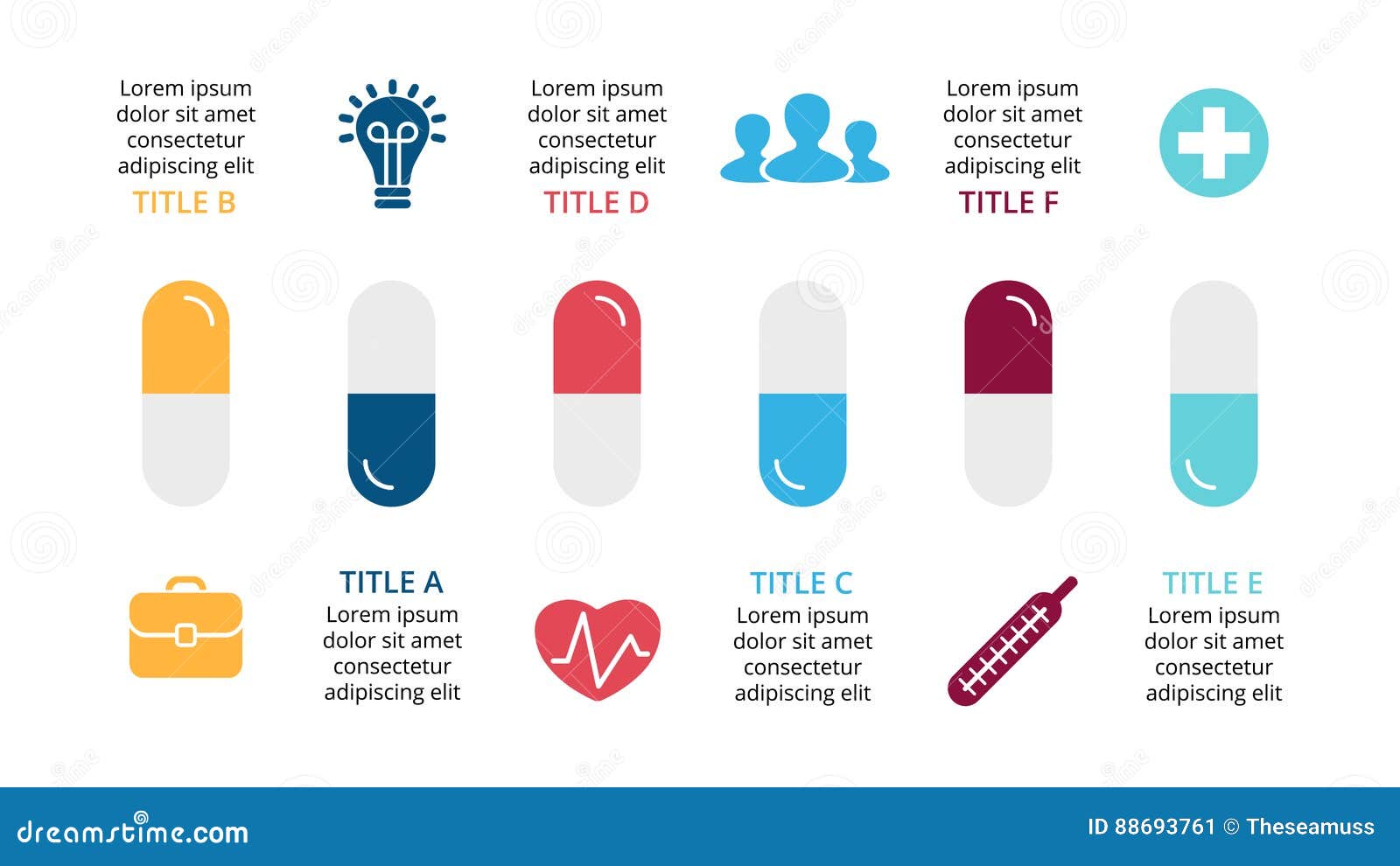 Lorem ipsum dolor sit amet consectetur adipiscing elit
TITLE B

Lorem ipsum dolor sit amet consectetur adipiscing elit
TITLE D

Lorem ipsum dolor sit amet consectetur adipiscing elit
TITLE F

TITLE A
Lorem ipsum dolor sit amet consectetur adipiscing elit

TITLE C
Lorem ipsum dolor sit amet consectetur adipiscing elit

TITLE E
Lorem ipsum dolor sit amet consectetur adipiscing elit

dreamstime.com

ID 88693761 © Theseamuss