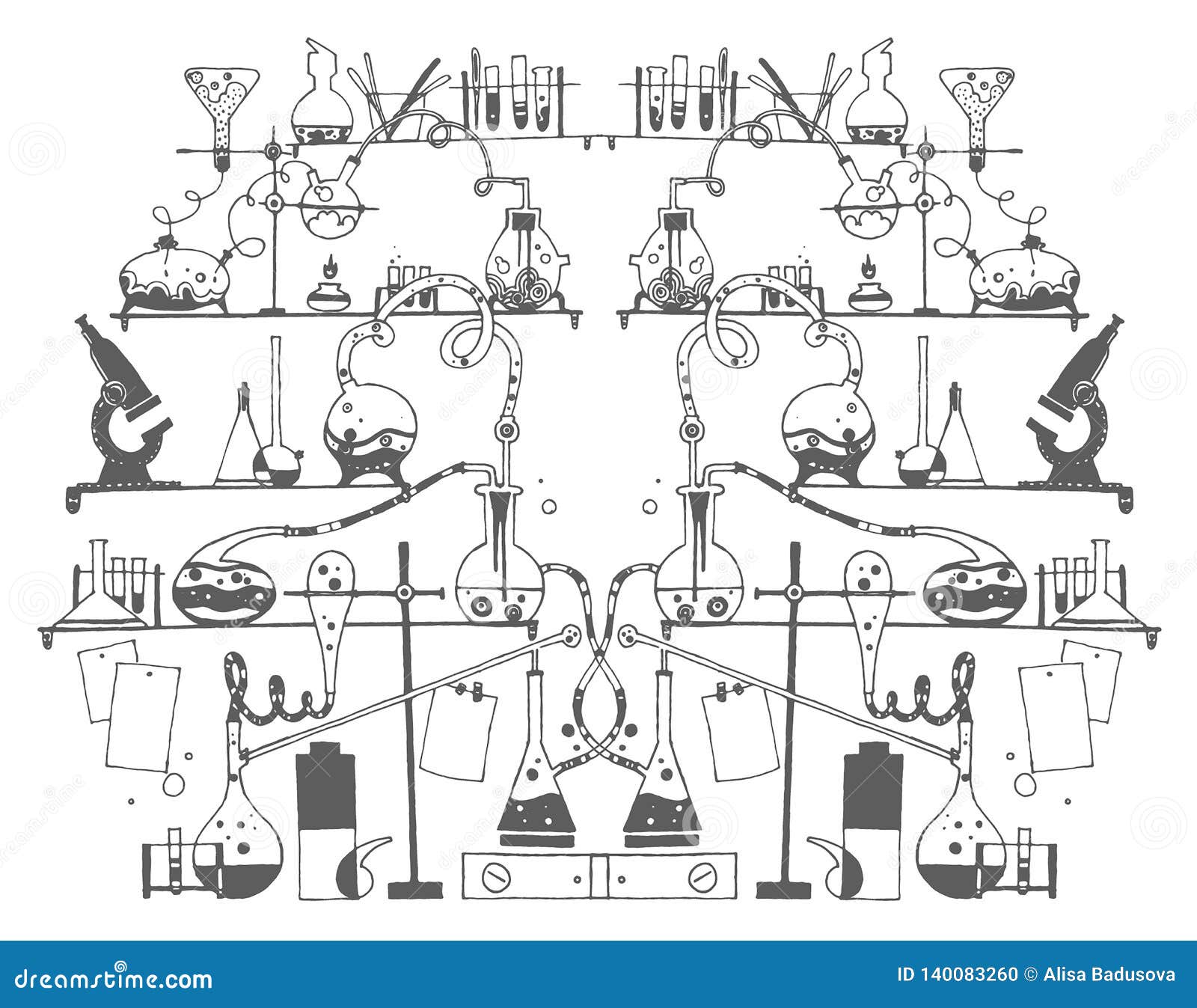 dreamstime.com

ID 140083260 © Alisa Badusova