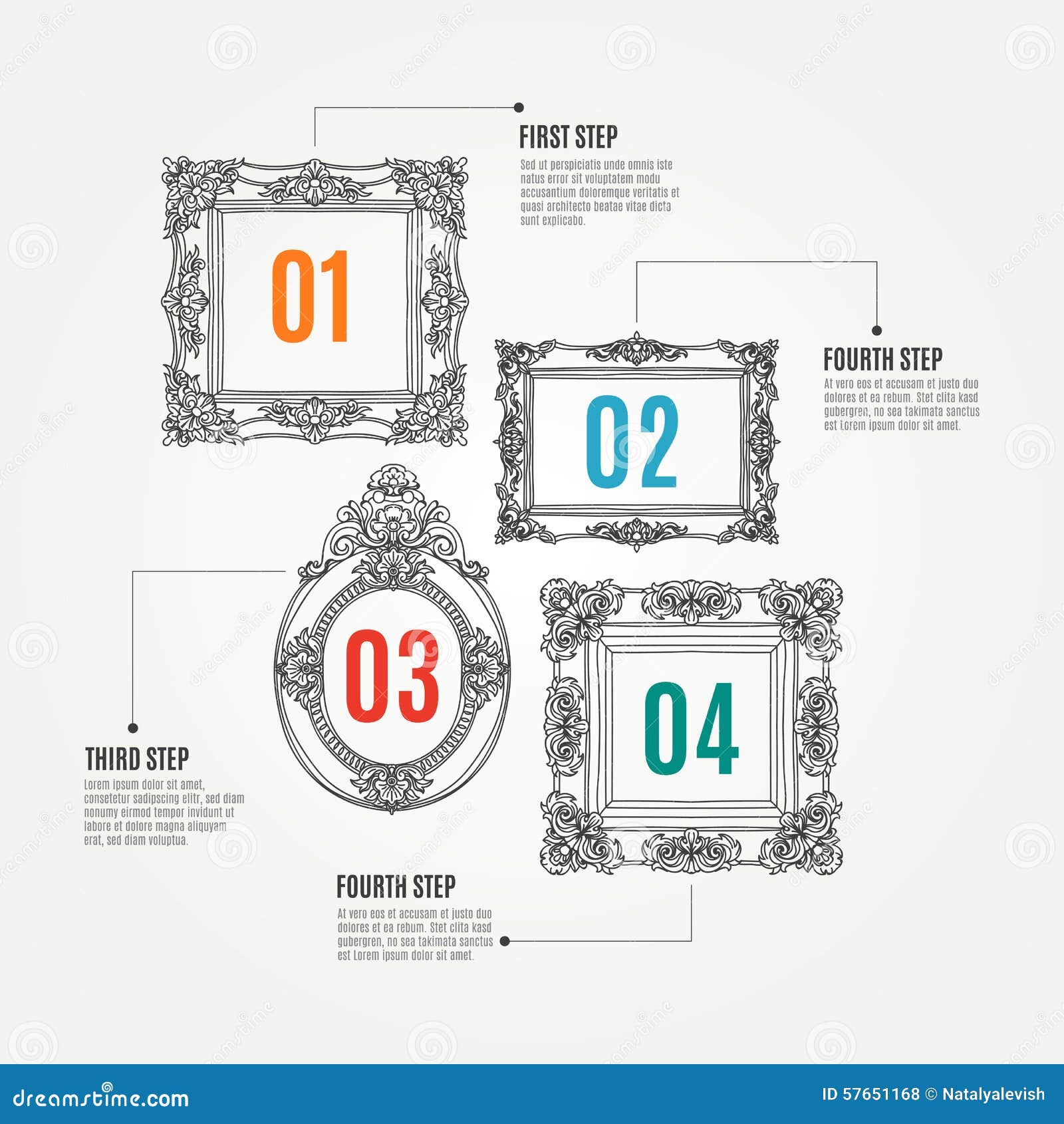 FIRST STEP

Sed ut perspiciatis unde omnis iste natus error sit voluptatem modu accusantium doloremque veritatis et quasi architecto beatae vitae dicta sunt explicabo.

01

FOURTH STEP

At vero eos et accusam et justo duo dolores et ea rebum. Stet clita kasd gubergren, no sea takimata sanctus est Lorem ipsum dolor sit amet.

02

03

THIRD STEP

Lorem ipsum dolor sit amet, consetetur sadipscing elitr, sed diam nonumy eirmod tempor invidunt ut labore et dolore magna aliquyam erat, sed diam voluptua.

04

FOURTH STEP

At vero eos et accusam et justo duo dolores et ea rebum. Stet clita kasd gubergren, no sea takimata sanctus est Lorem ipsum dolor sit amet.

dreamstime.com

ID 57651168 © Natalyalevish