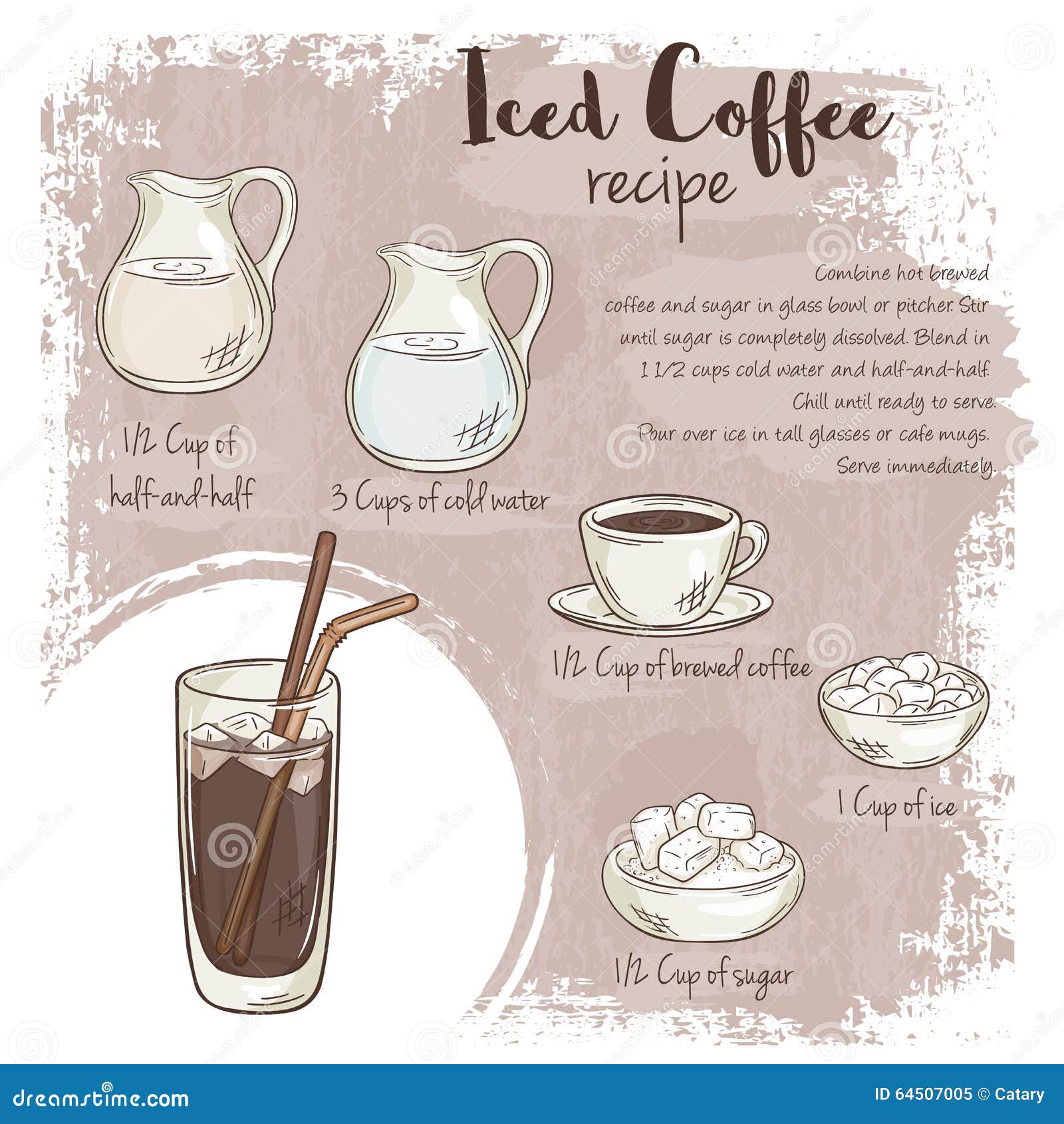 Iced Coffee
recipe

Combine hot brewed coffee and sugar in glass bowl or pitcher. Stir until sugar is completely dissolved. Blend in 1 1/2 cups cold water and half-and-half. Chill until ready to serve. Pour over ice in tall glasses or cafe mugs. Serve immediately.

1/2 Cup of half-and-half

3 Cups of cold water

1/2 Cup of brewed coffee

1 Cup of ice

1/2 Cup of sugar

dreamstime.com

ID 64507005 © Catary