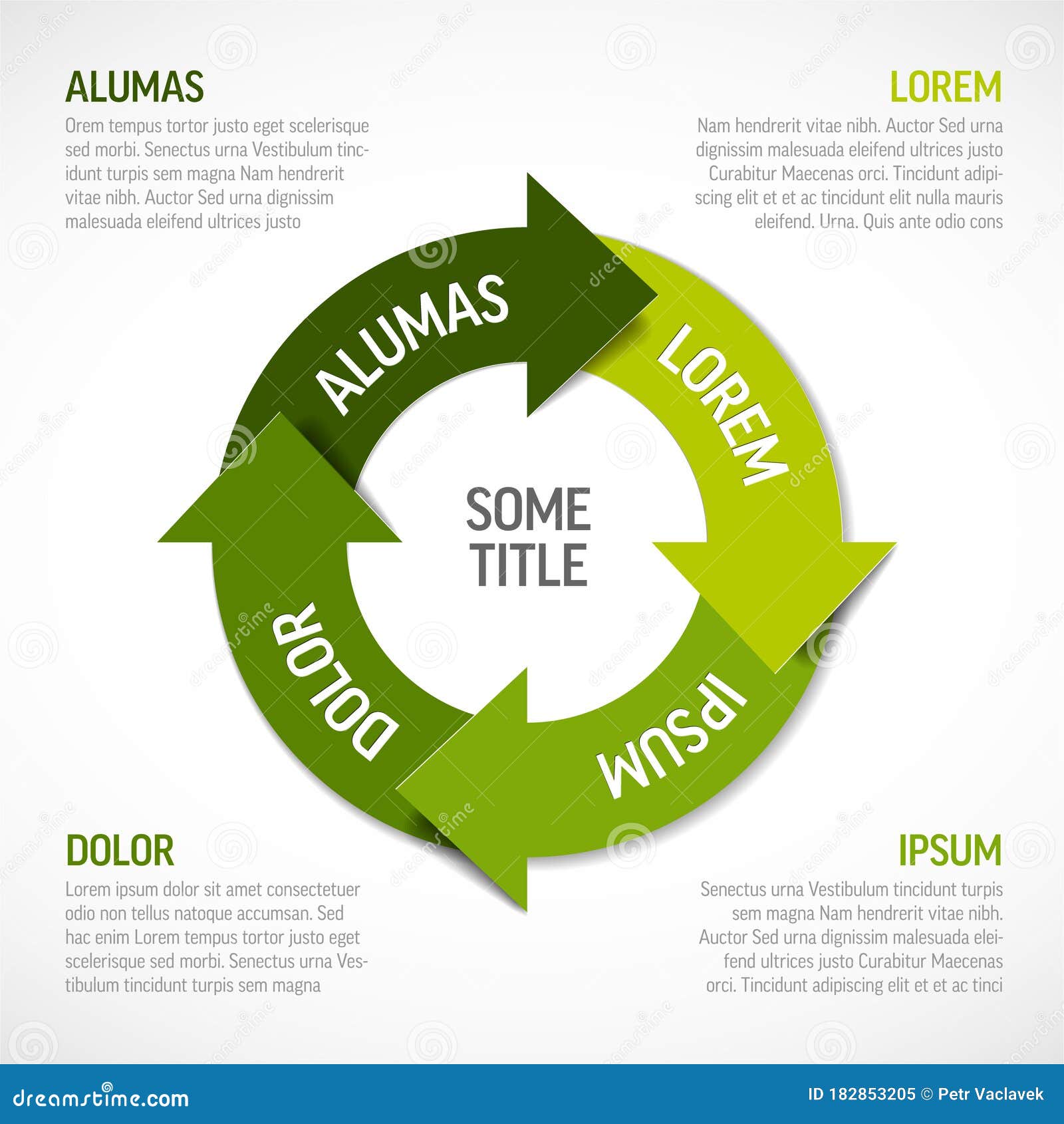 ALUMAS

Orem tempus tortor justo eget scelerisque sed morbi. Senectus urna Vestibulum tincidunt turpis sem magna Nam hendrerit vitae nibh. Auctor Sed urna dignissim malesuada eleifend ultrices justo

LOREM

Nam hendrerit vitae nibh. Auctor Sed urna dignissim malesuada eleifend ultrices justo Curabitur Maecenas orci. Tincidunt adipiscing elit et et ac tincidunt elit nulla mauris eleifend. Urna. Quis ante odio cons

ALUMAS

LOREM

SOME TITLE

DOLOR

IPSUM

DOLOR

Lorem ipsum dolor sit amet consectetuer odio non tellus natoque accumsan. Sed hac enim Lorem tempus tortor justo eget scelerisque sed morbi. Senectus urna Vestibulum tincidunt turpis sem magna

IPSUM

Senectus urna Vestibulum tincidunt turpis sem magna Nam hendrerit vitae nibh. Auctor Sed urna dignissim malesuada eleifend ultrices justo Curabitur Maecenas orci. Tincidunt adipiscing elit et et ac tinci

dreamstime.com

ID 182853205 © Petr Vaclavek